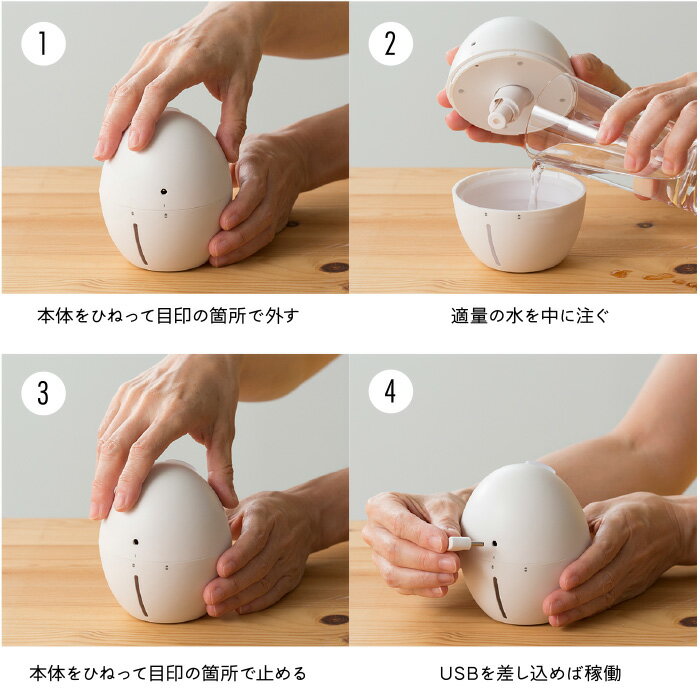 1

本体をひねって目印の箇所で外す

2

適量の水を中に注ぐ

3

本体をひねって目印の箇所で止める

4

USBを差し込めば稼働