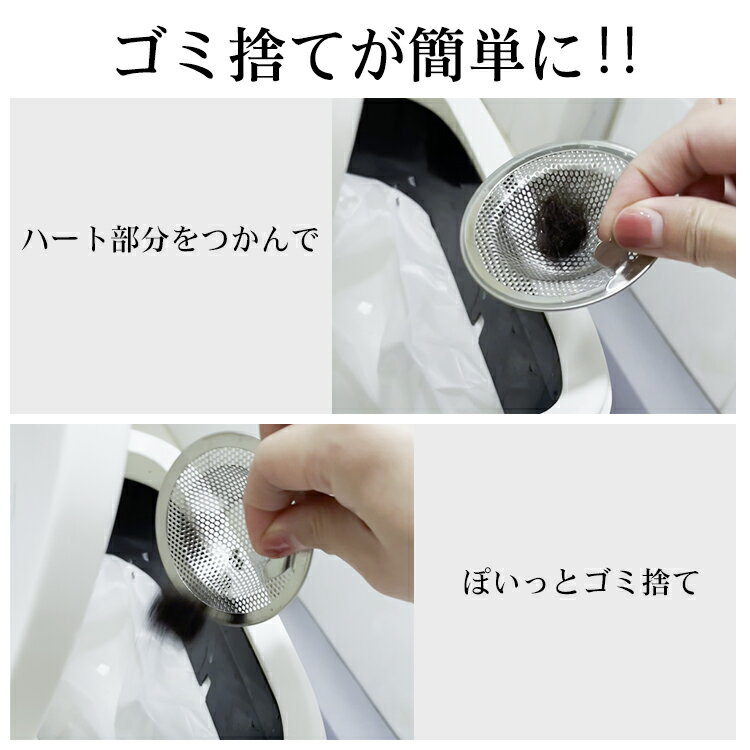 ゴミ捨てが簡単に!!

ハート部分をつかんで

ぽいっとゴミ捨て