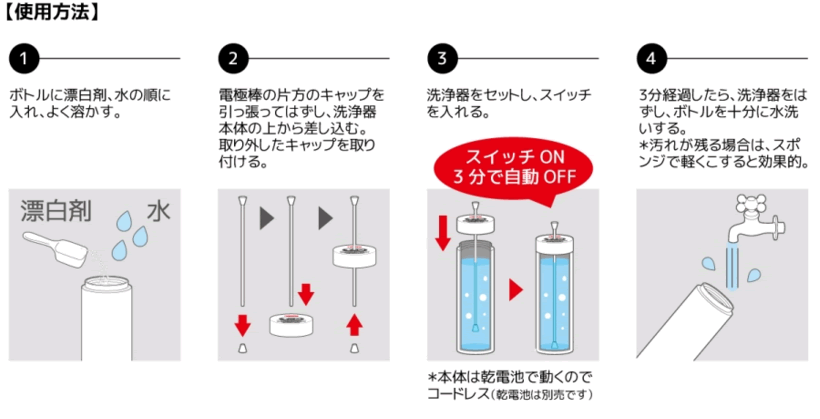 【使用方法】

1

ボトルに漂白剤、水の順に入れ、よく溶かす。

漂白剤 水

2

電極棒の片方のキャップを引っ張ってはずし、洗浄器本体の上から差し込む。取り外したキャップを取り付ける。

3

洗浄器をセットし、スイッチを入れる。

スイッチ ON
3 分で自動 OFF

*本体は乾電池で動くのでコードレス(乾電池は別売です)

4

3分経過したら、洗浄器をはずし、ボトルを十分に水洗いする。
*汚れが残る場合は、スポンジで軽くこすると効果的。