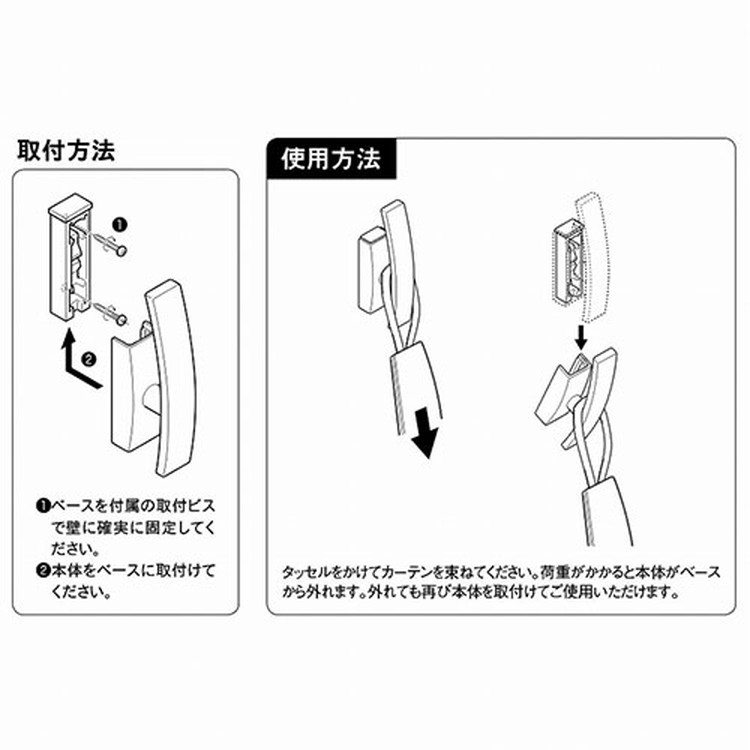 取付方法

❶

❷

❶ベースを付属の取付ビスで壁に確実に固定してください。
❷本体をベースに取付けてください。

使用方法

タッセルをかけてカーテンを束ねてください。荷重がかかると本体がベースから外れます。外れても再び本体を取付けてご使用いただけます。