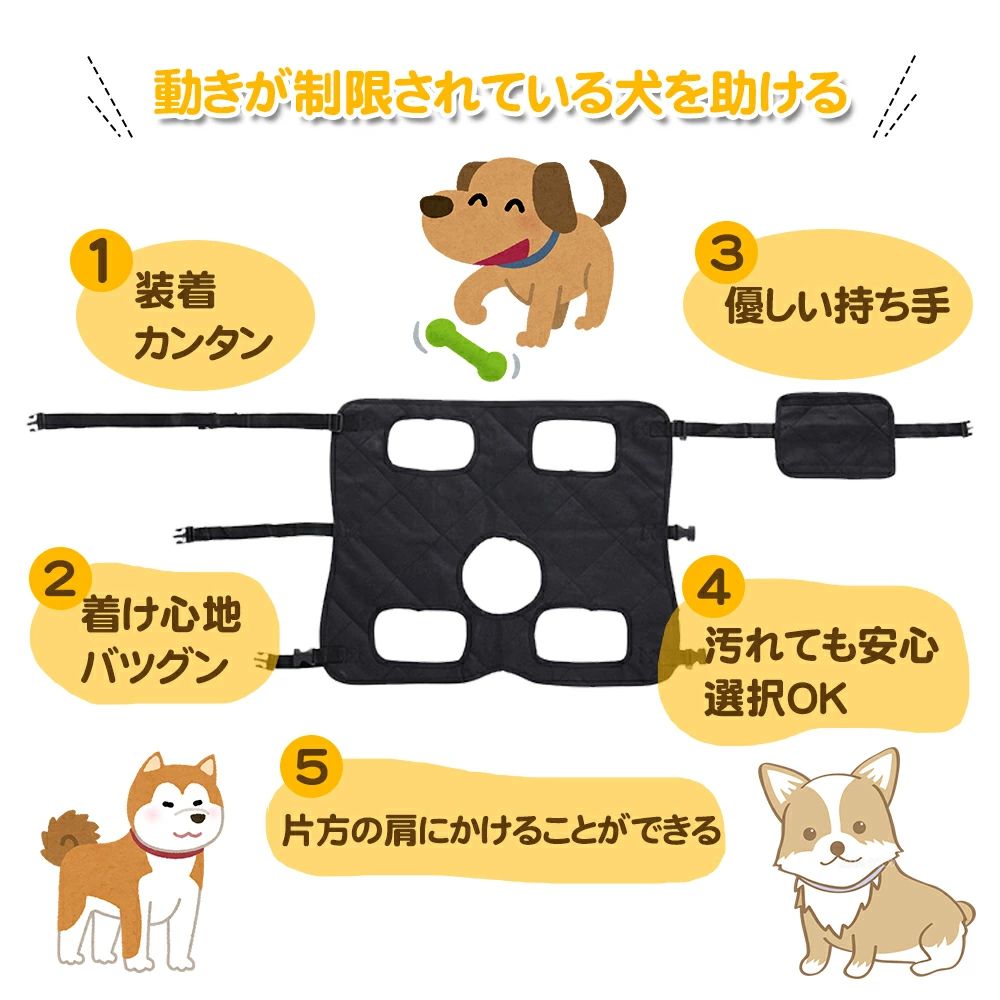 動きが制限されている犬を助ける

1
装着
カンタン

3
優しい持ち手

2
着け心地
バツグン

4
汚れても安心
選択OK

5
片方の肩にかけることができる