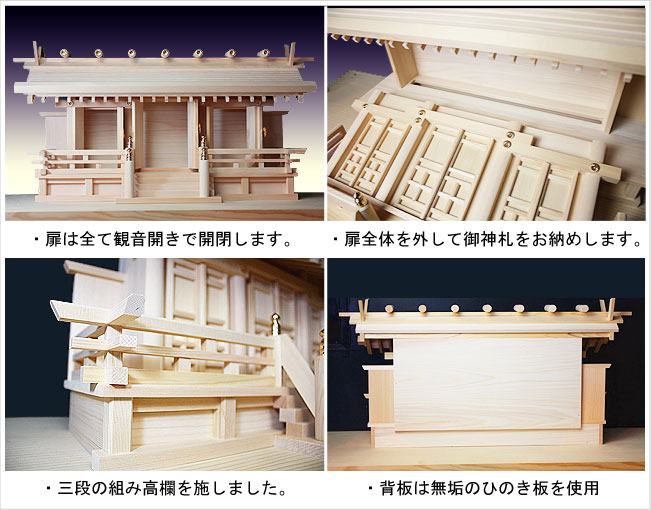 ・扉は全て観音開きで開閉します。

・扉全体を外して御神札をお納めします。

・三段の組み高欄を施しました。

・背板は無垢のひのき板を使用