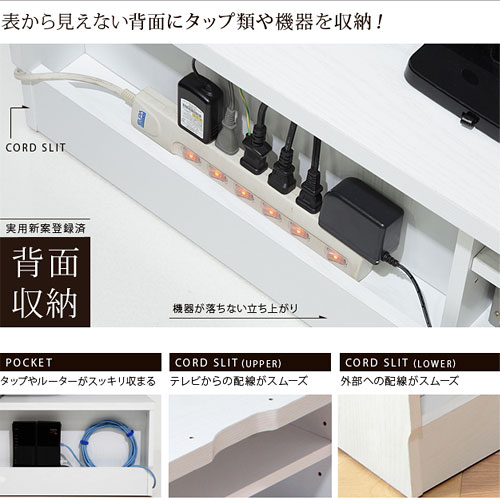 表から見えない背面にタップ類や機器を収納！

CORD SLIT

実用新案登録済

背面収納

機器が落ちない立ち上がり

POCKET
タップやルーターがスッキリ収まる

CORD SLIT (UPPER)
テレビからの配線がスムーズ

CORD SLIT (LOWER)
外部への配線がスムーズ