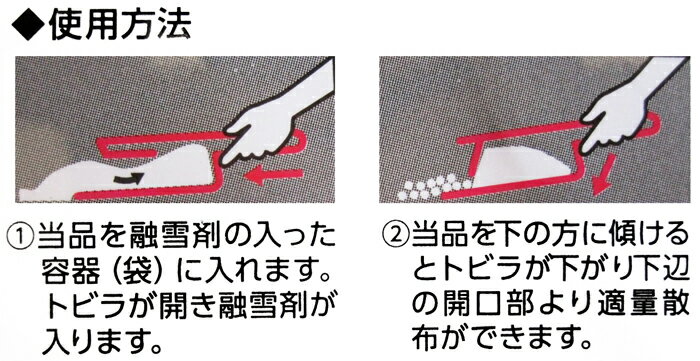 ◆使用方法

①当品を融雪剤の入った容器（袋）に入れます。トビラが開き融雪剤が入ります。

②当品を下の方に傾けるとトビラが下がり下辺の開口部より適量散布ができます。