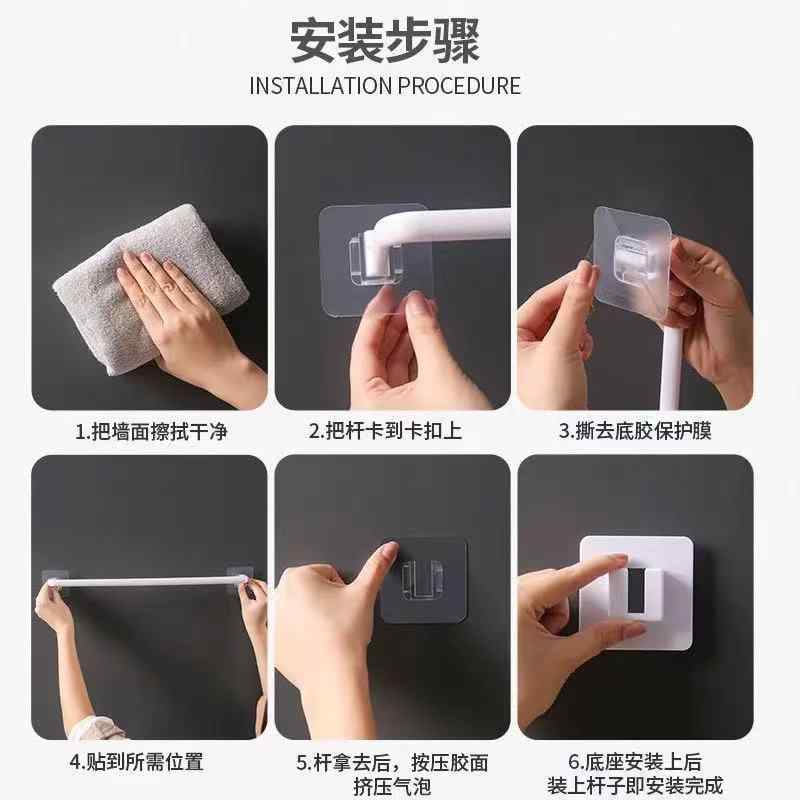 安装步骤
INSTALLATION PROCEDURE

1.把墙面擦拭干净

2.把杆卡到卡扣上

3.撕去底胶保护膜

4.贴到所需位置

5.杆拿去后，按压胶面挤压气泡

6.底座安装上后装上杆子即安装完成