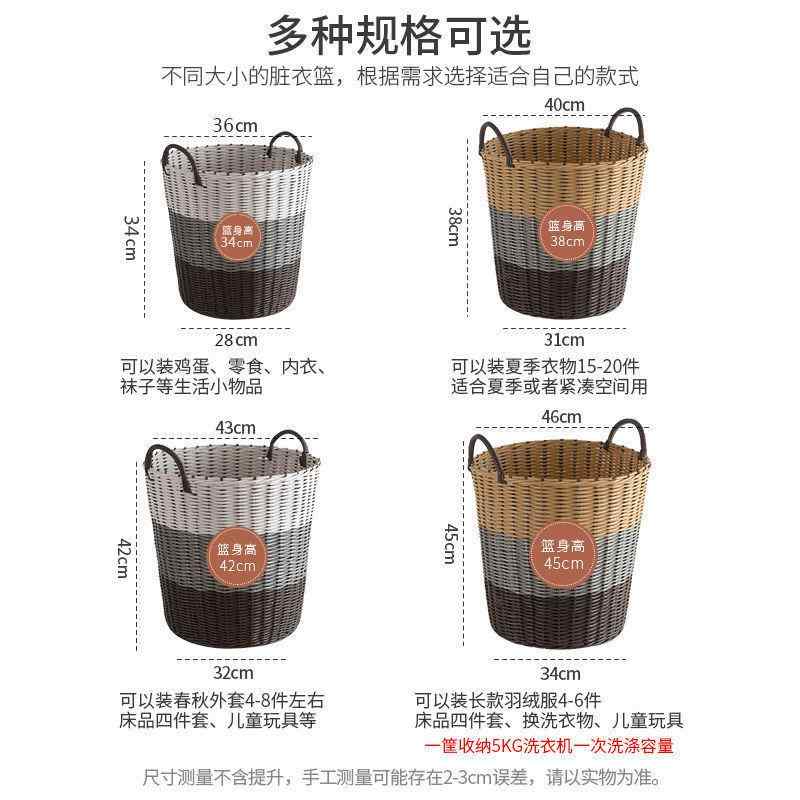 多种规格可选

不同大小的脏衣篮，根据需求选择适合自己的款式

36cm

34cm

篮身高
34cm

28cm

可以装鸡蛋、零食、内衣、袜子等生活小物品

40cm

38cm

篮身高
38cm

31cm

可以装夏季衣物15-20件
适合夏季或者紧凑空间用

43cm

42cm

篮身高
42cm

32cm

可以装春秋外套4-8件左右
床品四件套、儿童玩具等

46cm

45cm

篮身高
45cm

34cm

可以装长款羽绒服4-6件
床品四件套、换洗衣物、儿童玩具

一筐收纳5KG洗衣机一次洗涤容量

尺寸测量不含提升，手工测量可能存在2-3cm误差，请以实物为准。