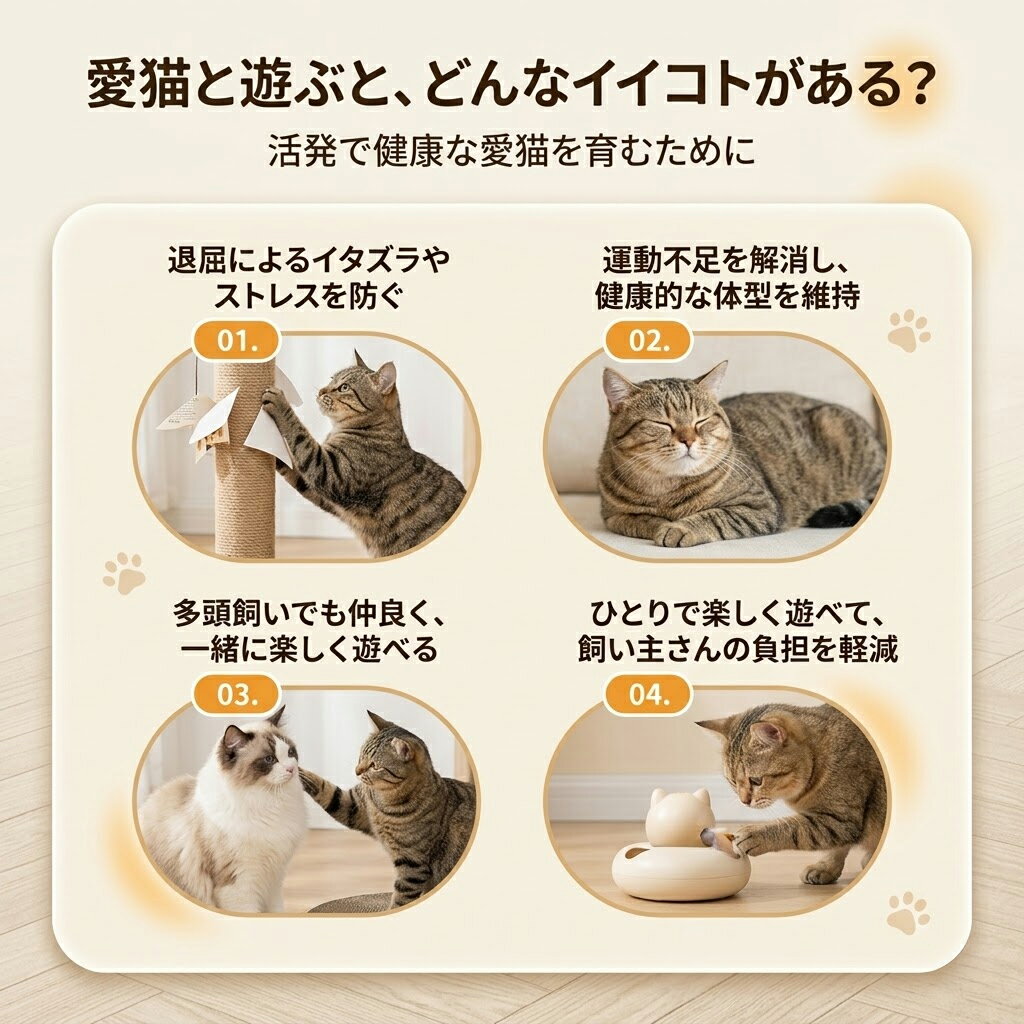 愛猫と遊ぶと、どんなイイコトがある?

活発で健康な愛猫を育むために

退屈によるイタズラやストレスを防ぐ

01.

運動不足を解消し、健康的な体型を維持

02.

多頭飼いでも仲良く、一緒に楽しく遊べる

03.

ひとりで楽しく遊べて、飼い主さんの負担を軽減

04.