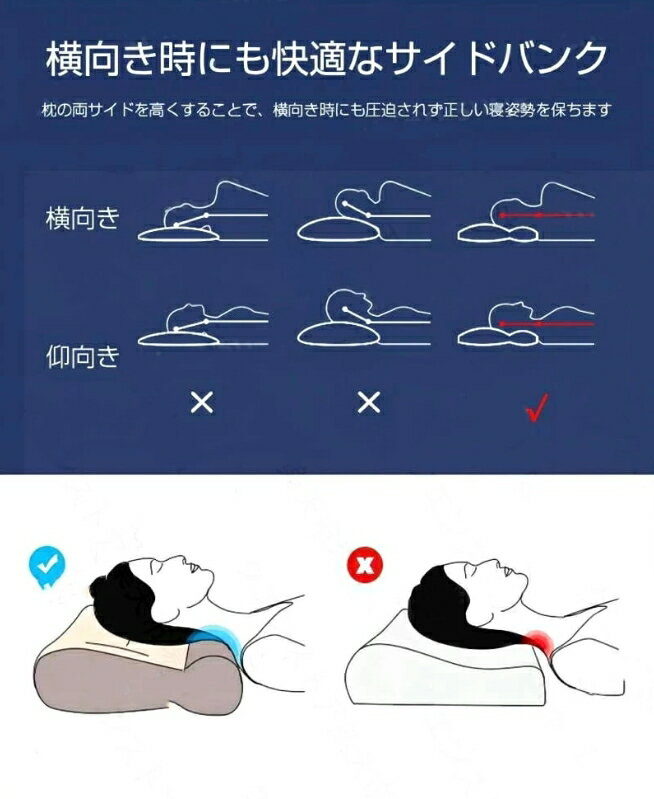 横向き時にも快適なサイドバンク

枕の両サイドを高くすることで、横向き時にも圧迫されず正しい寝姿勢を保ちます

横向き

仰向き

×

×

✓