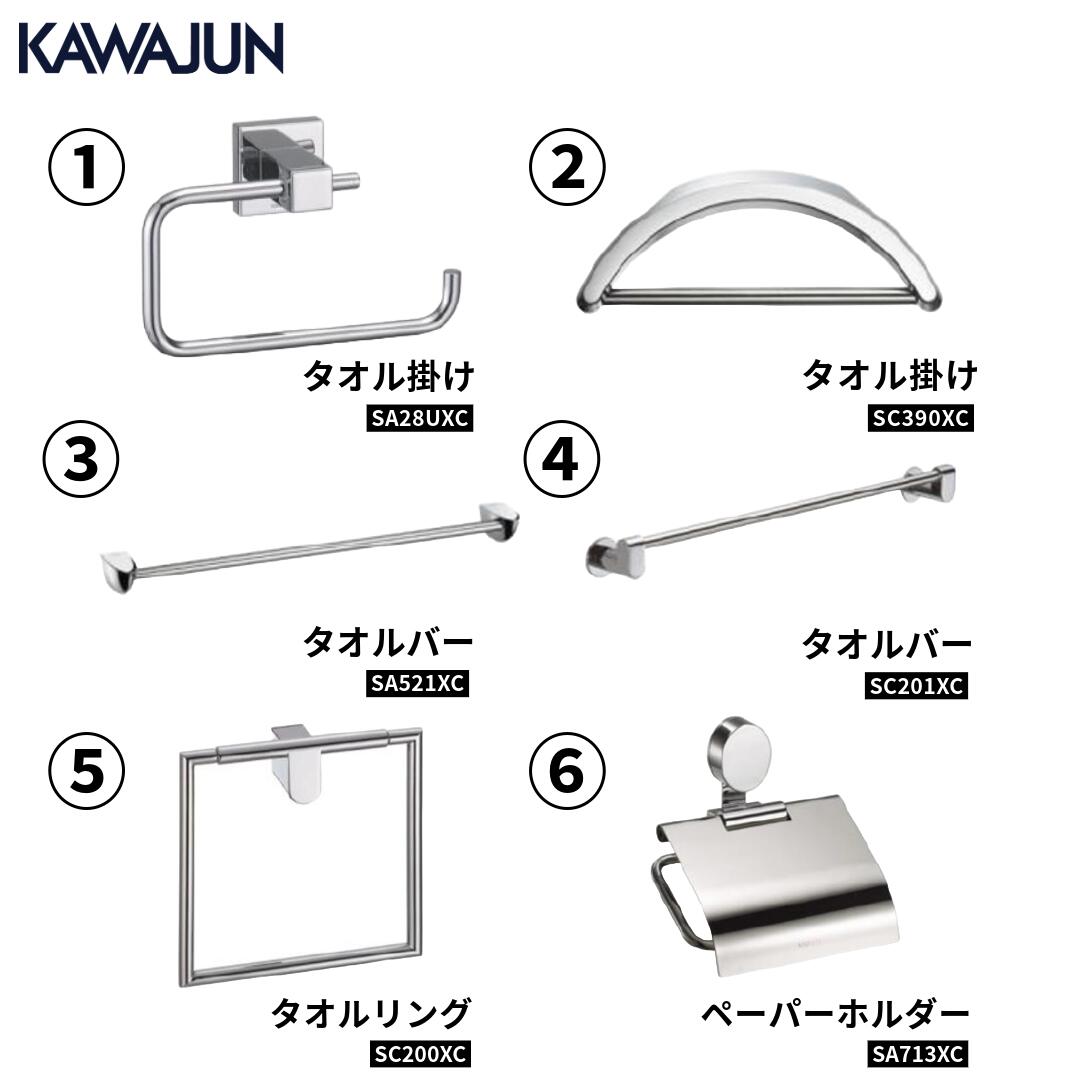 KAWAJUN

①

タオル掛け
SA28UXC

②

タオル掛け
SC390XC

③

タオルバー
SA521XC

④

タオルバー
SC201XC

⑤

タオルリング
SC200XC

⑥

ペーパーホルダー
SA713XC