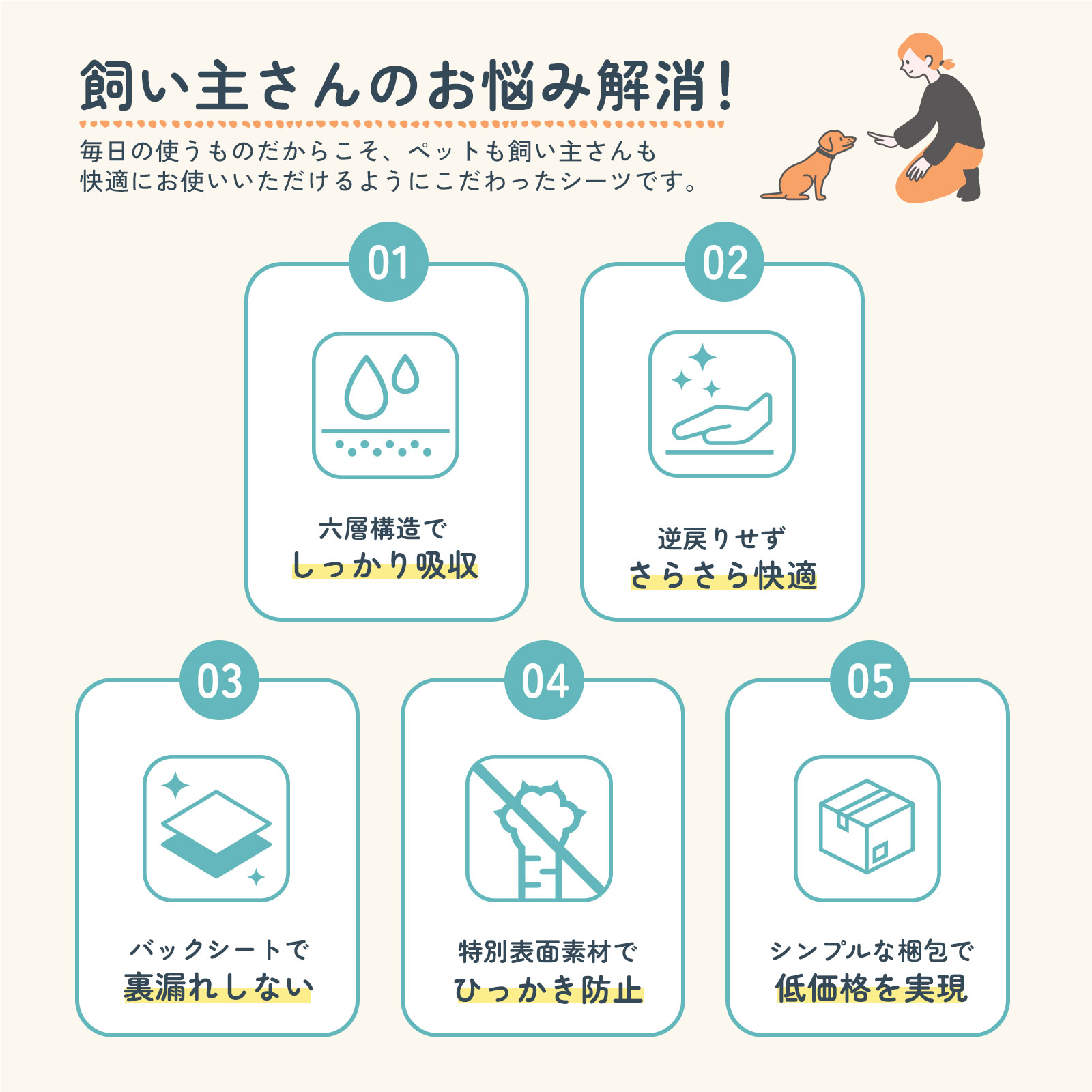 飼い主さんのお悩み解消！

毎日の使うものだからこそ、ペットも飼い主さんも快適にお使いいただけるようにこだわったシーツです。

01

六層構造で
しっかり吸収

02

逆戻りせず
さらさら快適

03

バックシートで
裏漏れしない

04

特別表面素材で
ひっかき防止

05

シンプルな梱包で
低価格を実現