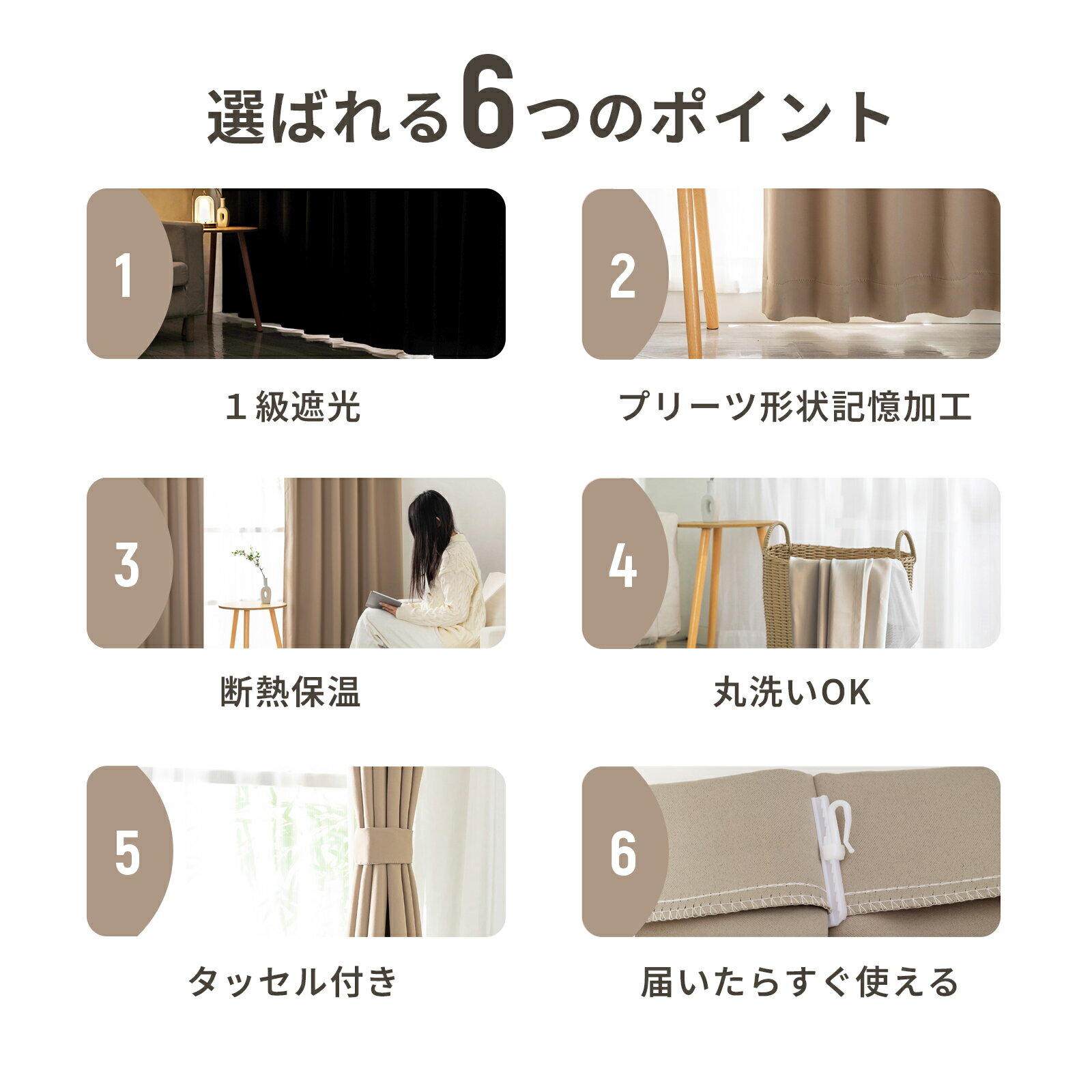 選ばれる6つのポイント

1

１級遮光

2

プリーツ形状記憶加工

3

断熱保温

4

丸洗いOK

5

タッセル付き

6

届いたらすぐ使える