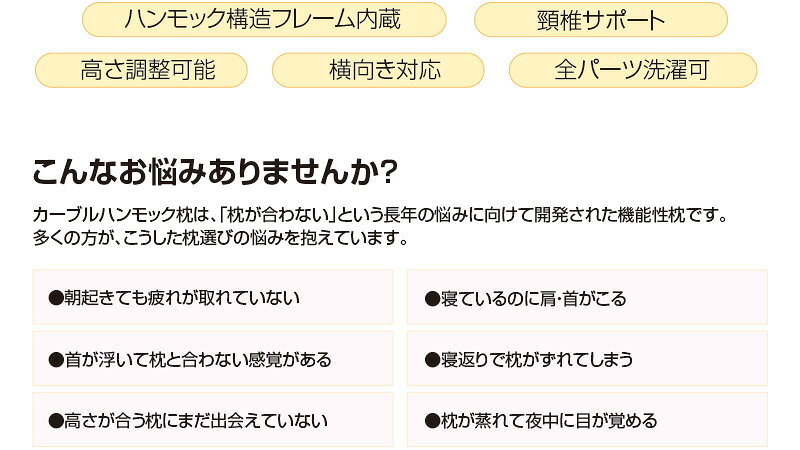 ハンモック構造フレーム内蔵

頸椎サポート

高さ調整可能

横向き対応

全パーツ洗濯可

こんなお悩みありませんか?

カーブルハンモック枕は、「枕が合わない」という長年の悩みに向けて開発された機能性枕です。多くの方が、こうした枕選びの悩みを抱えています。

●朝起きても疲れが取れていない

●寝ているのに肩･首がこる

●首が浮いて枕と合わない感覚がある

●寝返りで枕がずれてしまう

●高さが合う枕にまだ出会えていない

●枕が蒸れて夜中に目が覚める