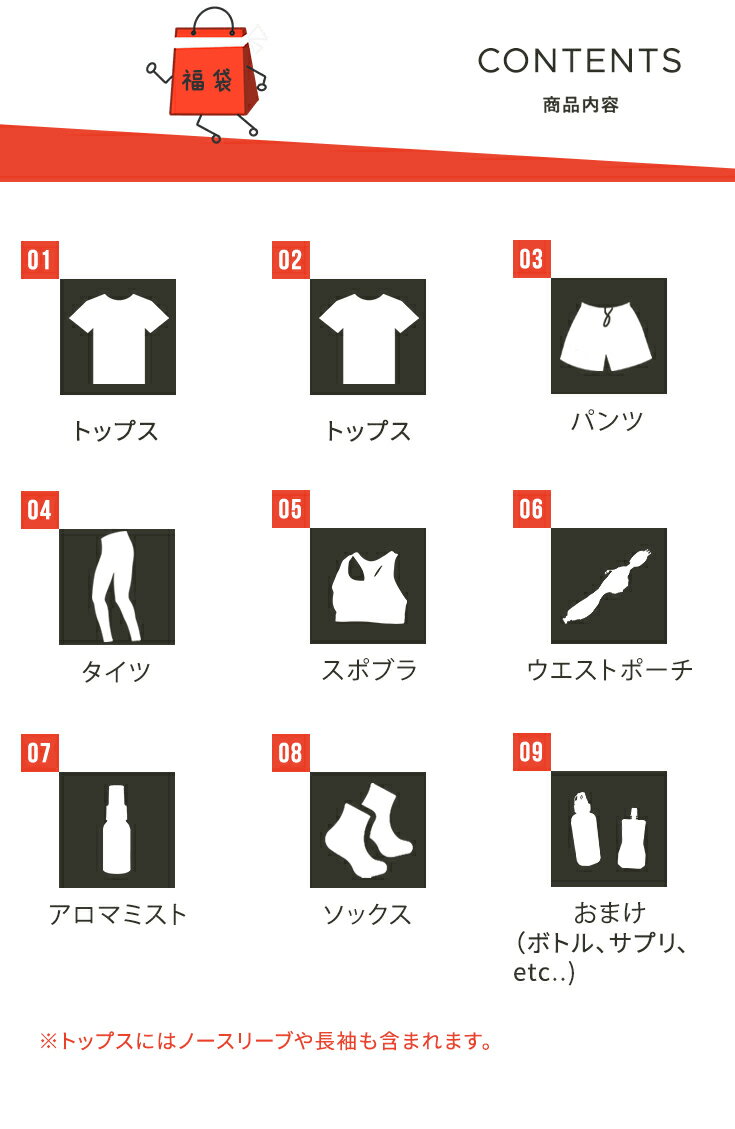 福袋

CONTENTS
商品内容

01
トップス

02
トップス

03
パンツ

04
タイツ

05
スポブラ

06
ウエストポーチ

07
アロマミスト

08
ソックス

09
おまけ
（ボトル、サプリ、etc..）

※トップスにはノースリーブや長袖も含まれます。