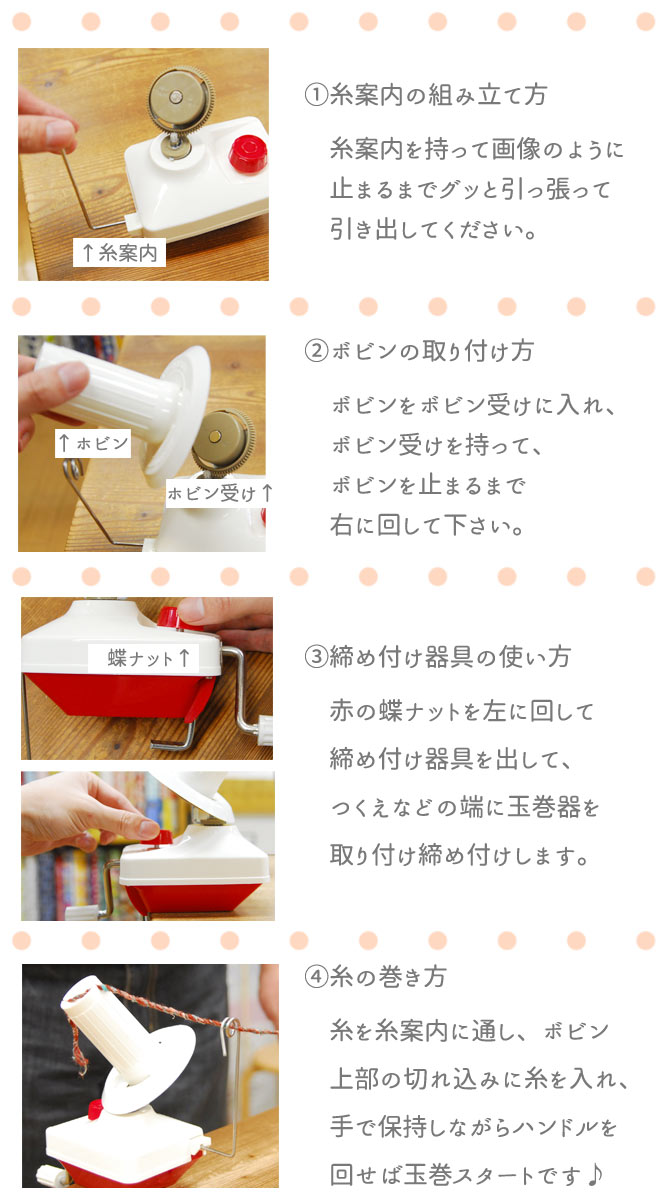 ↑糸案内

①糸案内の組み立て方

糸案内を持って画像のように止まるまでグッと引っ張って引き出してください。

↑ボビン

ボビン受け↑

②ボビンの取り付け方

ボビンをボビン受けに入れ、ボビン受けを持って、ボビンを止まるまで右に回して下さい。

蝶ナット↑

③締め付け器具の使い方

赤の蝶ナットを左に回して締め付け器具を出して、つくえなどの端に玉巻器を取り付け締め付けします。

④糸の巻き方

糸を糸案内に通し、ボビン上部の切れ込みに糸を入れ、手で保持しながらハンドルを回せば玉巻スタートです♪