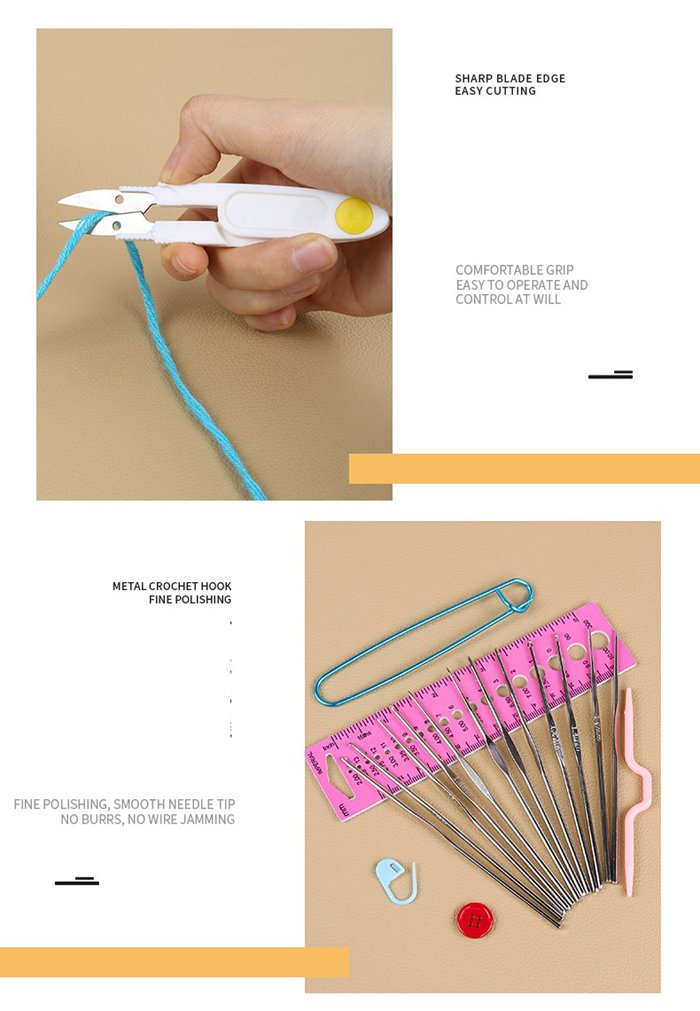 SHARP BLADE EDGE
EASY CUTTING

COMFORTABLE GRIP
EASY TO OPERATE AND
CONTROL AT WILL

METAL CROCHET HOOK
FINE POLISHING

FINE POLISHING, SMOOTH NEEDLE TIP
NO BURRS, NO WIRE JAMMING