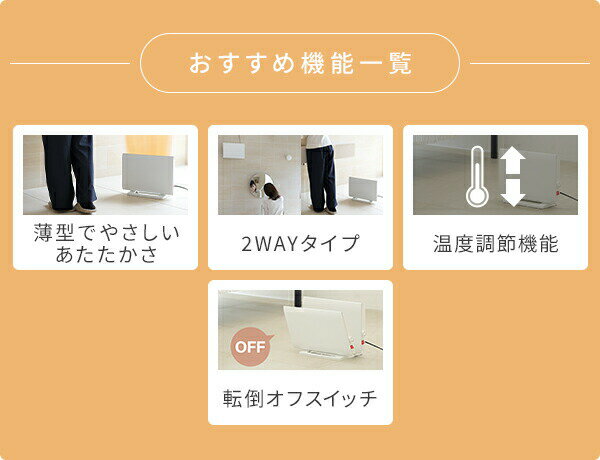 おすすめ機能一覧

薄型でやさしいあたたかさ

2WAYタイプ

温度調節機能

OFF

転倒オフスイッチ