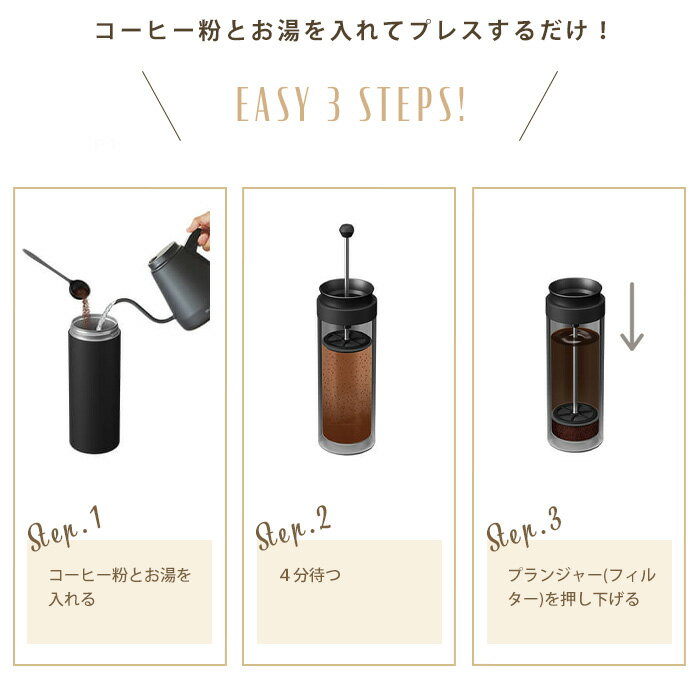 コーヒー粉とお湯を入れてプレスするだけ！

EASY 3 STEPS!

Step.1

コーヒー粉とお湯を入れる

Step.2

4分待つ

Step.3

プランジャー(フィルター)を押し下げる