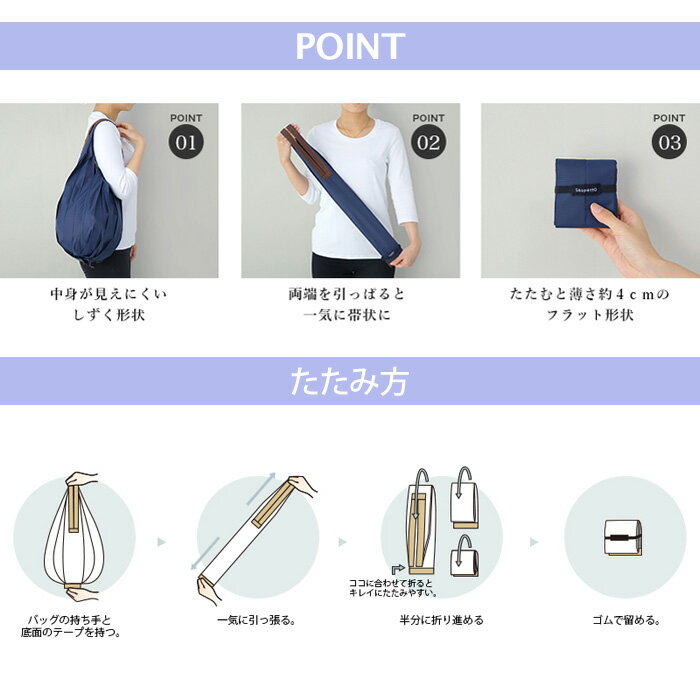 POINT

POINT 01

中身が見えにくい しずく形状

POINT 02

両端を引っぱると 一気に帯状に

POINT 03

Shupatto

たたむと薄さ約４ｃｍの フラット形状

たたみ方

バッグの持ち手と 底面のテープを持つ。

一気に引っ張る。

ココに合わせて折ると キレイにたたみやすい。

半分に折り進める

ゴムで留める。