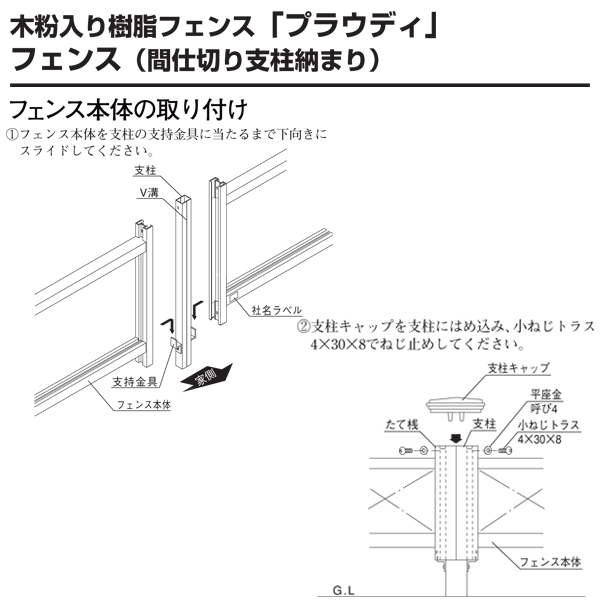 木粉入り樹脂フェンス「プラウディ」
フェンス（間仕切り支柱納まり）

フェンス本体の取り付け
①フェンス本体を支柱の支持金具に当たるまで下向きにスライドしてください。

支柱
V溝
社名ラベル
支持金具
家側
フェンス本体

②支柱キャップを支柱にはめ込み、小ねじトラス4×30×8でねじ止めしてください。

支柱キャップ
平座金
呼び4
たて桟
支柱
小ねじトラス
4×30×8
フェンス本体
G.L