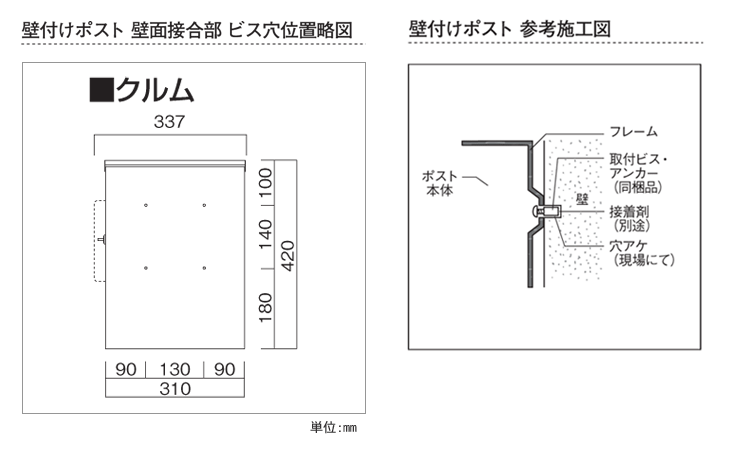 壁付けポスト 壁面接合部 ビス穴位置略図

■クルム

337

100
140
180
420

90 130 90
310

単位:mm

壁付けポスト 参考施工図

ポスト本体

フレーム

取付ビス・アンカー（同梱品）

壁

接着剤（別途）

穴アケ（現場にて）