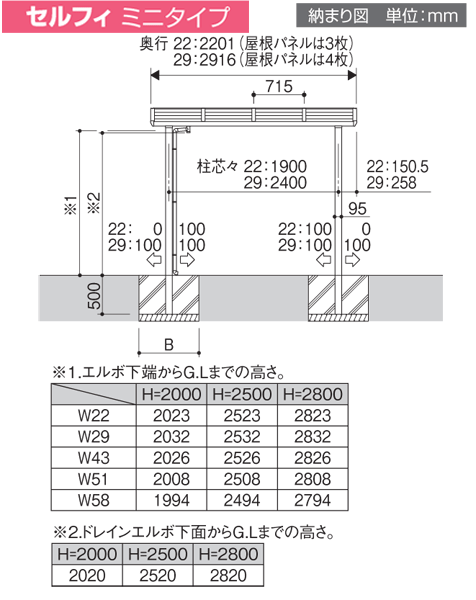 セルフィ ミニタイプ

納まり図 単位：mm

奥行 22：2201（屋根パネルは3枚）
29：2916（屋根パネルは4枚）

715

柱芯々 22：1900
29：2400

22：150.5
29：258

95

※1

※2

22： 0 100
29：100 100

22：100 0
29：100 100

500

B

※1.エルボ下端からG.Lまでの高さ。

| | H=2000 | H=2500 | H=2800 |
|---|---|---|---|
| W22 | 2023 | 2523 | 2823 |
| W29 | 2032 | 2532 | 2832 |
| W43 | 2026 | 2526 | 2826 |
| W51 | 2008 | 2508 | 2808 |
| W58 | 1994 | 2494 | 2794 |

※2.ドレインエルボ下面からG.Lまでの高さ。

| H=2000 | H=2500 | H=2800 |
|---|---|---|
| 2020 | 2520 | 2820 |