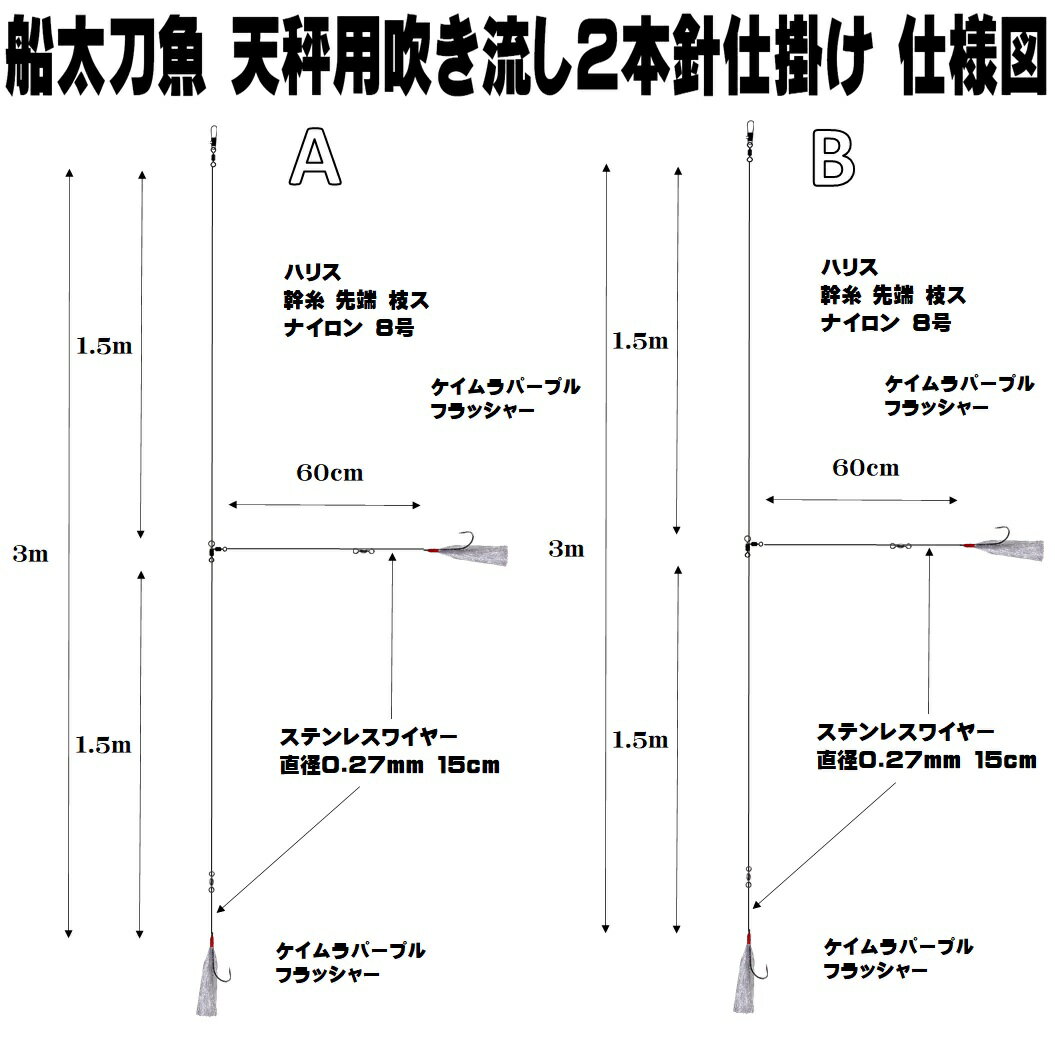 船太刀魚 天秤用吹き流し2本針仕掛け 仕様図

A

ハリス
幹糸 先端 枝ス
ナイロン 8号

1.5m

ケイムラパープル
フラッシャー

60cm

3m

1.5m

ステンレスワイヤー
直径0.27mm 15cm

ケイムラパープル
フラッシャー

B

ハリス
幹糸 先端 枝ス
ナイロン 8号

1.5m

ケイムラパープル
フラッシャー

60cm

3m

1.5m

ステンレスワイヤー
直径0.27mm 15cm

ケイムラパープル
フラッシャー