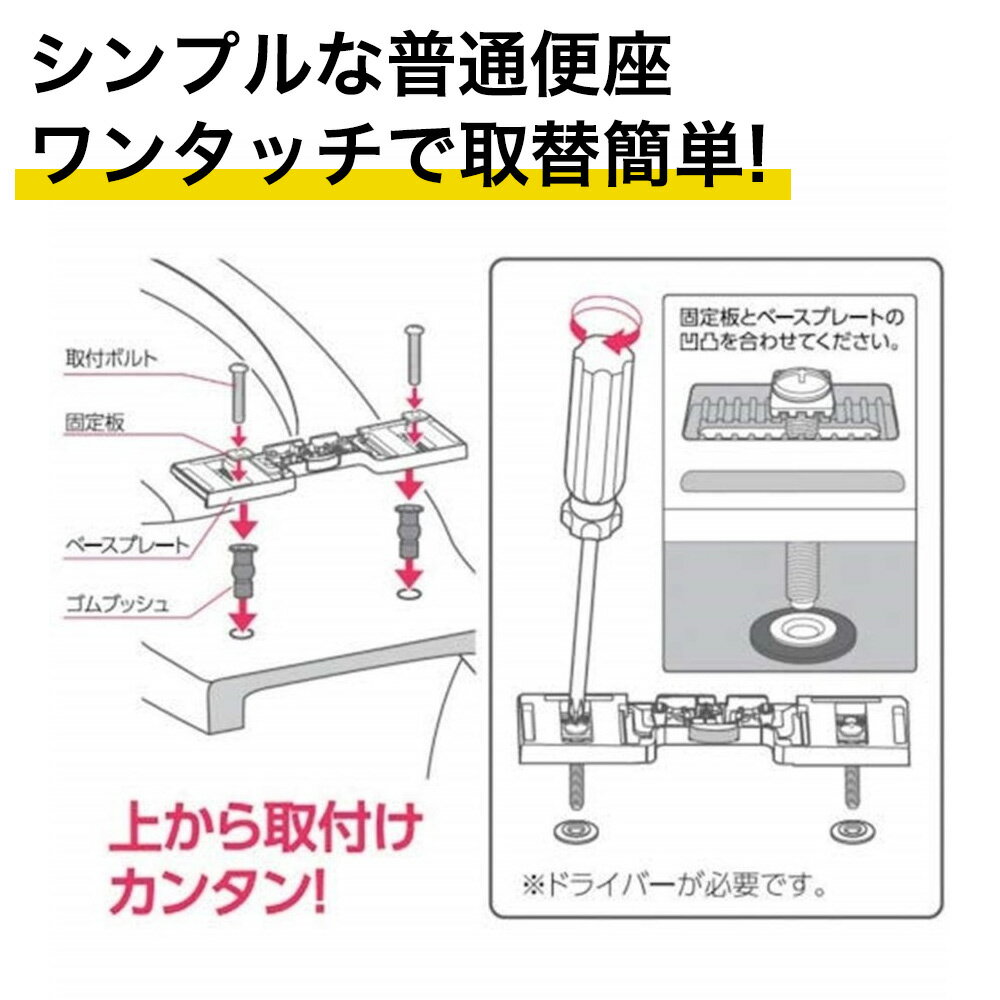 シンプルな普通便座
ワンタッチで取替簡単!

取付ボルト
固定板
ベースプレート
ゴムブッシュ

上から取付け
カンタン!

固定板とベースプレートの凹凸を合わせてください。

※ドライバーが必要です。