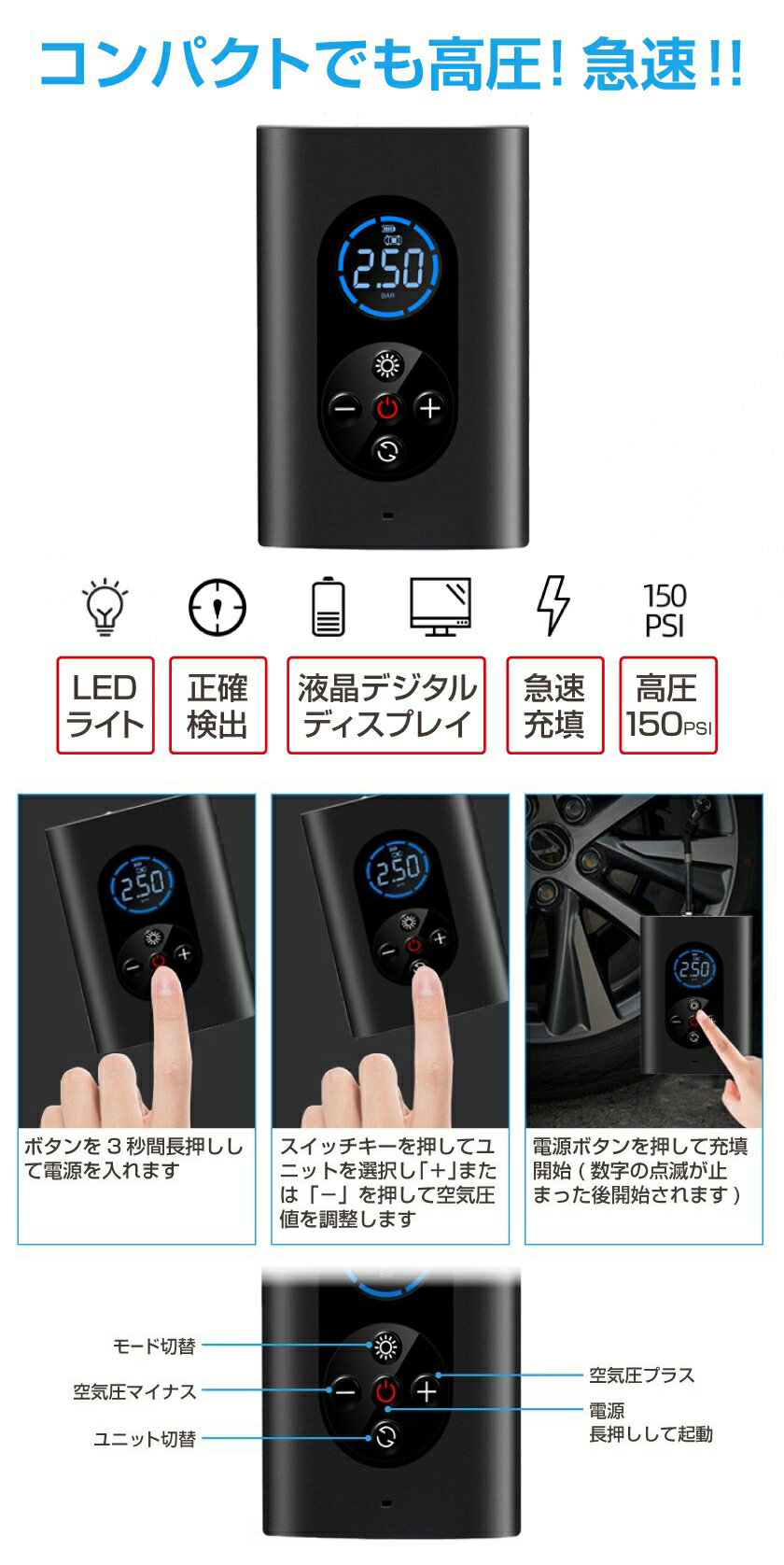 コンパクトでも高圧！急速!!

2.50
BAR

150
PSI

LED
ライト

正確
検出

液晶デジタル
ディスプレイ

急速
充填

高圧
150PSI

2.50

2.50

2.50

ボタンを３秒間長押しして電源を入れます

スイッチキーを押してユニットを選択し「+」または「−」を押して空気圧値を調整します

電源ボタンを押して充填開始（数字の点滅が止まった後開始されます）

モード切替

空気圧マイナス

ユニット切替

空気圧プラス

電源
長押しして起動