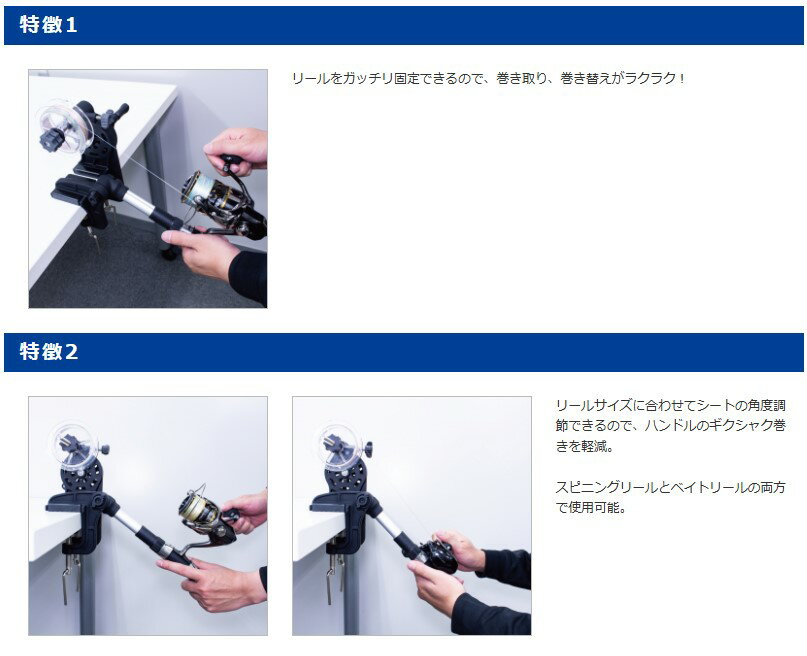 特徴1

リールをガッチリ固定できるので、巻き取り、巻き替えがラクラク！

特徴2

リールサイズに合わせてシートの角度調節できるので、ハンドルのギクシャク巻きを軽減。

スピニングリールとベイトリールの両方で使用可能。