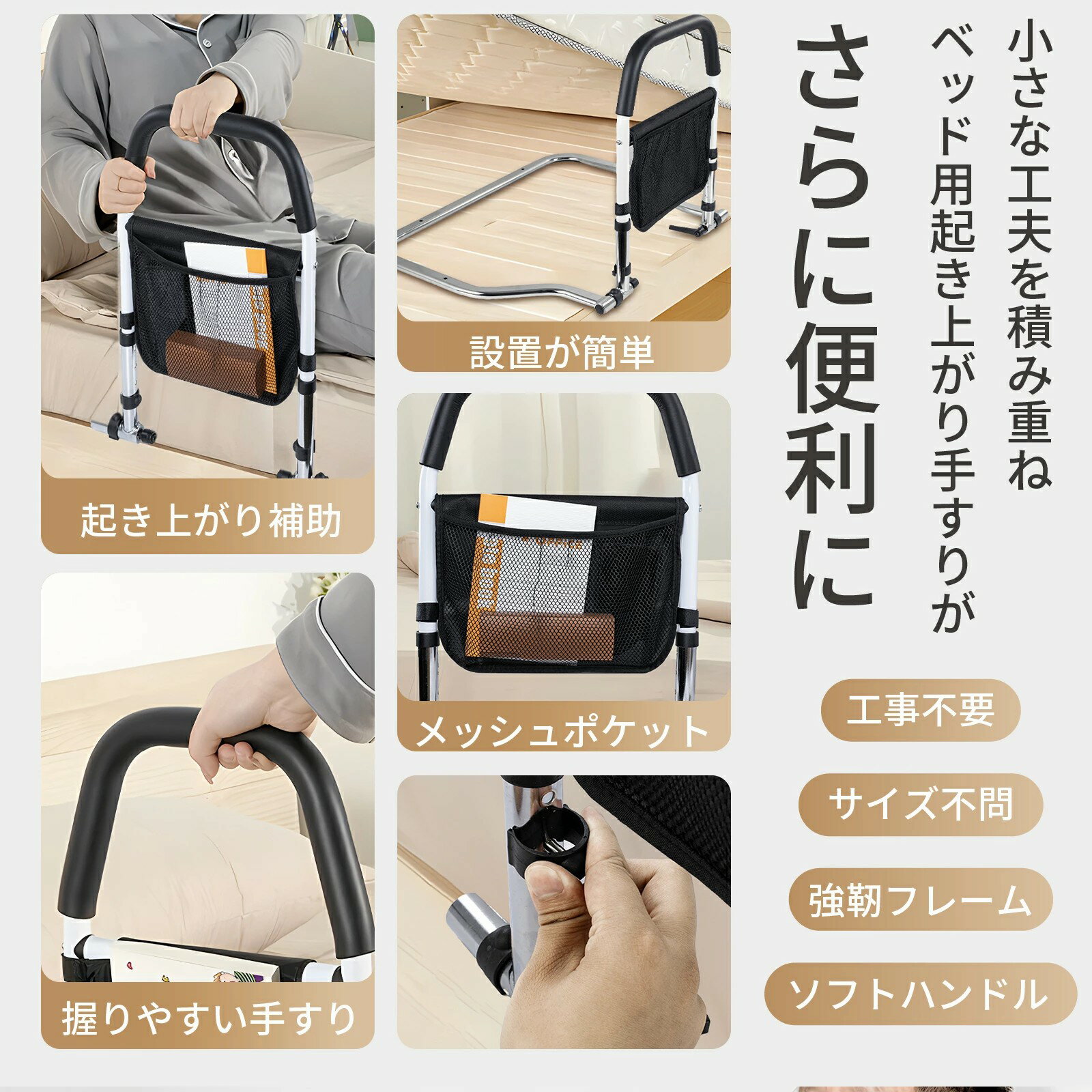 小さな工夫を積み重ね
ベッド用起き上がり手すりが
さらに便利に

起き上がり補助

設置が簡単

メッシュポケット

握りやすい手すり

工事不要

サイズ不問

強靭フレーム

ソフトハンドル