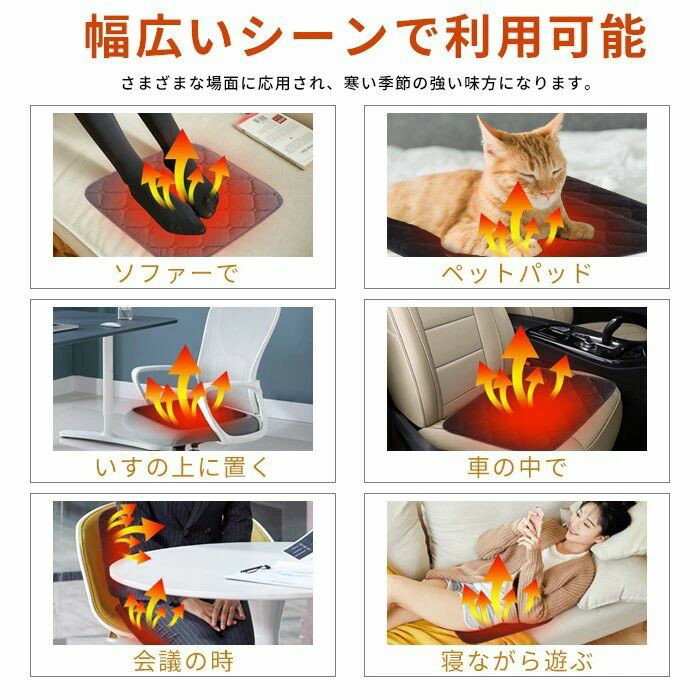 幅広いシーンで利用可能

さまざまな場面に応用され、寒い季節の強い味方になります。

ソファーで

ペットパッド

いすの上に置く

車の中で

会議の時

寝ながら遊ぶ