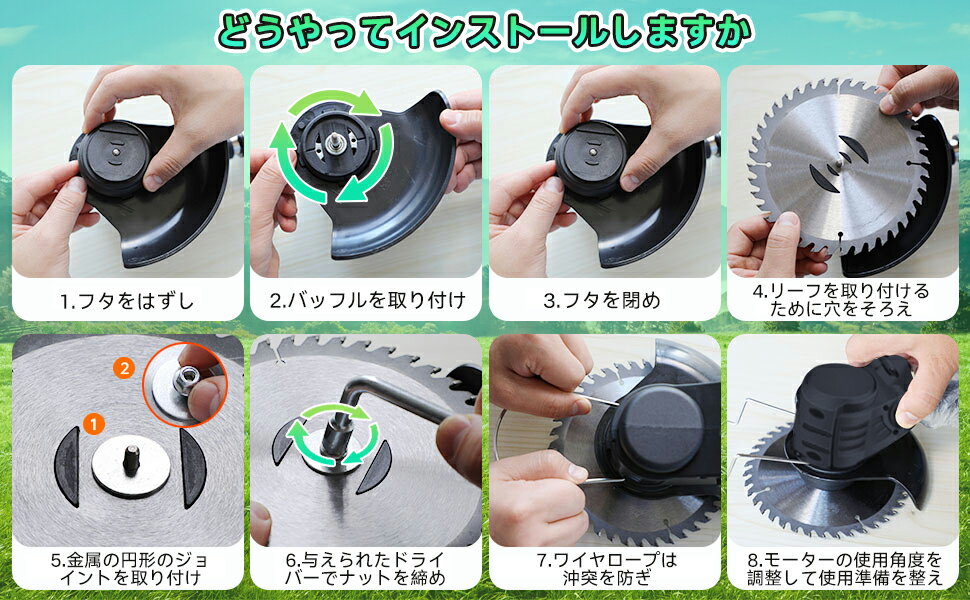 どうやってインストールしますか

1.フタをはずし

2.バッフルを取り付け

3.フタを閉め

4.リーフを取り付けるために穴をそろえ

2

1

5.金属の円形のジョイントを取り付け

6.与えられたドライバーでナットを締め

7.ワイヤロープは沖突を防ぎ

8.モーターの使用角度を調整して使用準備を整え