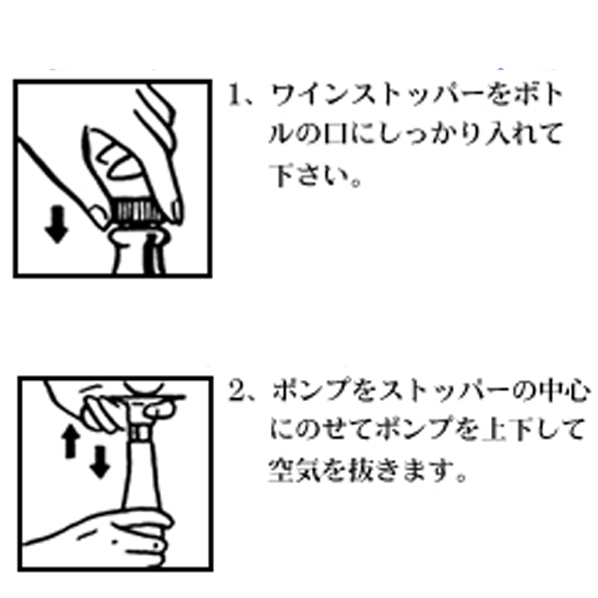 1、ワインストッパーをボトルの口にしっかり入れて下さい。

2、ポンプをストッパーの中心にのせてポンプを上下して空気を抜きます。