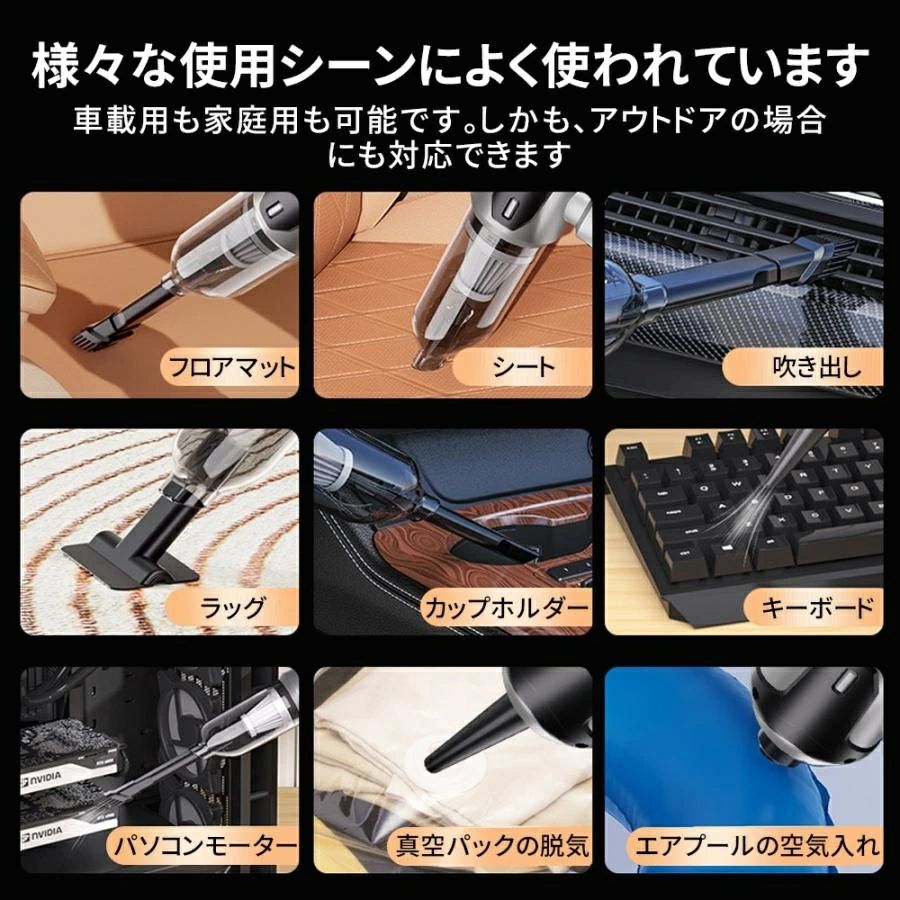 様々な使用シーンによく使われています
車載用も家庭用も可能です。しかも、アウトドアの場合にも対応できます

フロアマット

シート

吹き出し

ラッグ

カップホルダー

キーボード

NVIDIA
NVIDIA
パソコンモーター

真空パックの脱気

エアプールの空気入れ