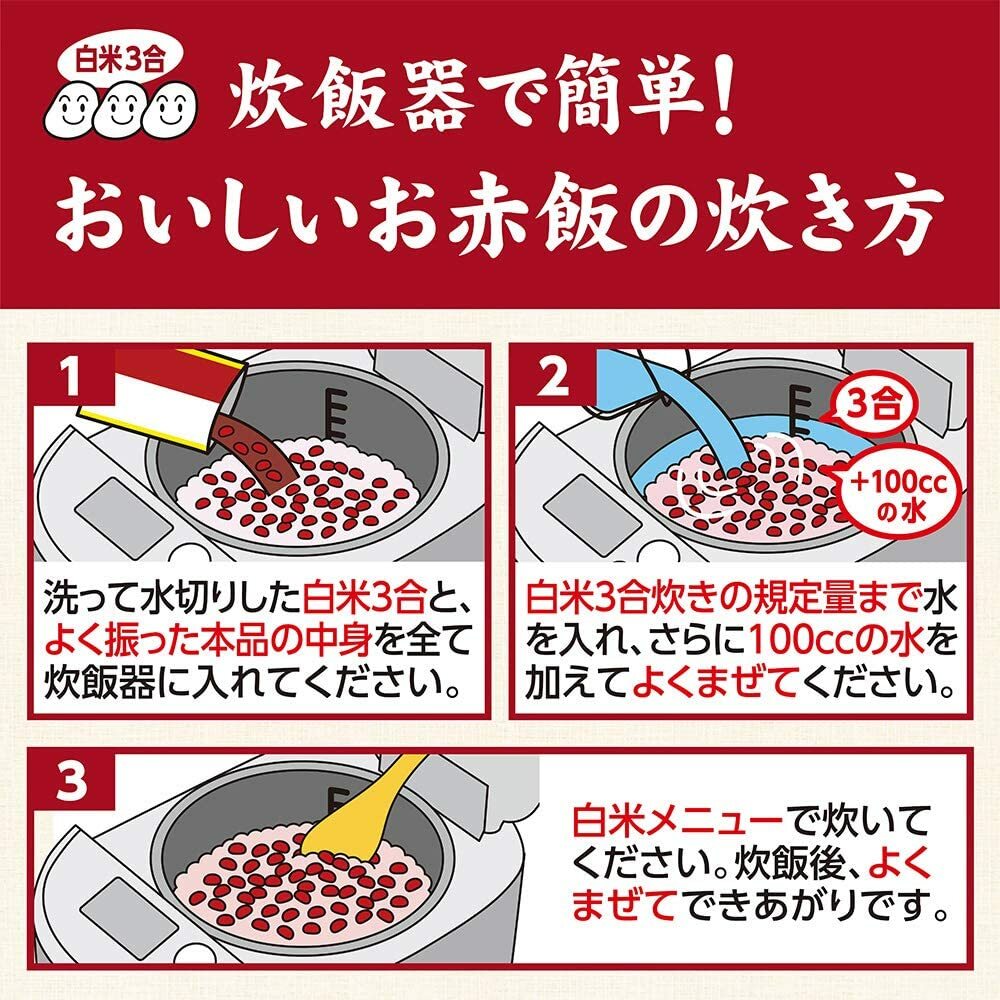 白米3合

炊飯器で簡単!
おいしいお赤飯の炊き方

1

洗って水切りした白米3合と、よく振った本品の中身を全て炊飯器に入れてください。

2

3合

+100ccの水

白米3合炊きの規定量まで水を入れ、さらに100ccの水を加えてよくまぜてください。

3

白米メニューで炊いてください。炊飯後、よくまぜてできあがりです。