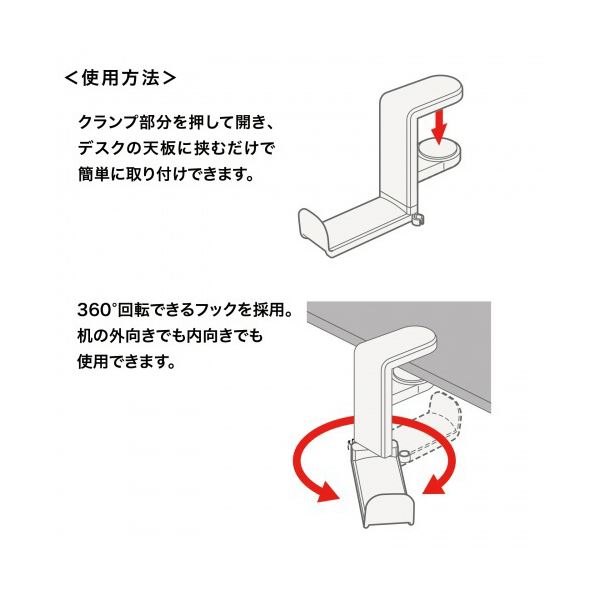 ＜使用方法＞

クランプ部分を押して開き、デスクの天板に挟むだけで簡単に取り付けできます。

360°回転できるフックを採用。机の外向きでも内向きでも使用できます。