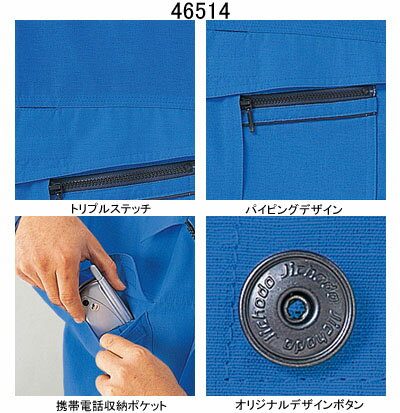 46514

トリプルステッチ

パイピングデザイン

携帯電話収納ポケット

Jichodo Jichodo Jichodo

オリジナルデザインボタン