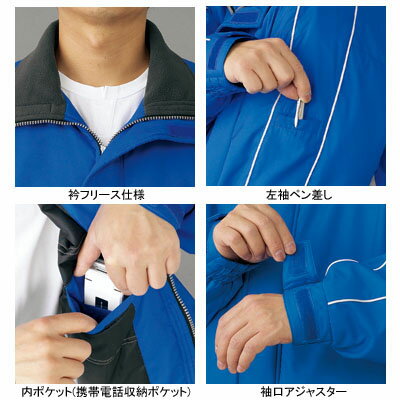 衿フリース仕様

左袖ペン差し

内ポケット(携帯電話収納ポケット)

袖口アジャスター