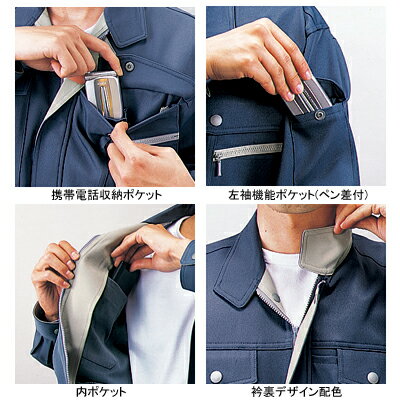 携帯電話収納ポケット

左袖機能ポケット(ペン差付)

内ポケット

衿裏デザイン配色