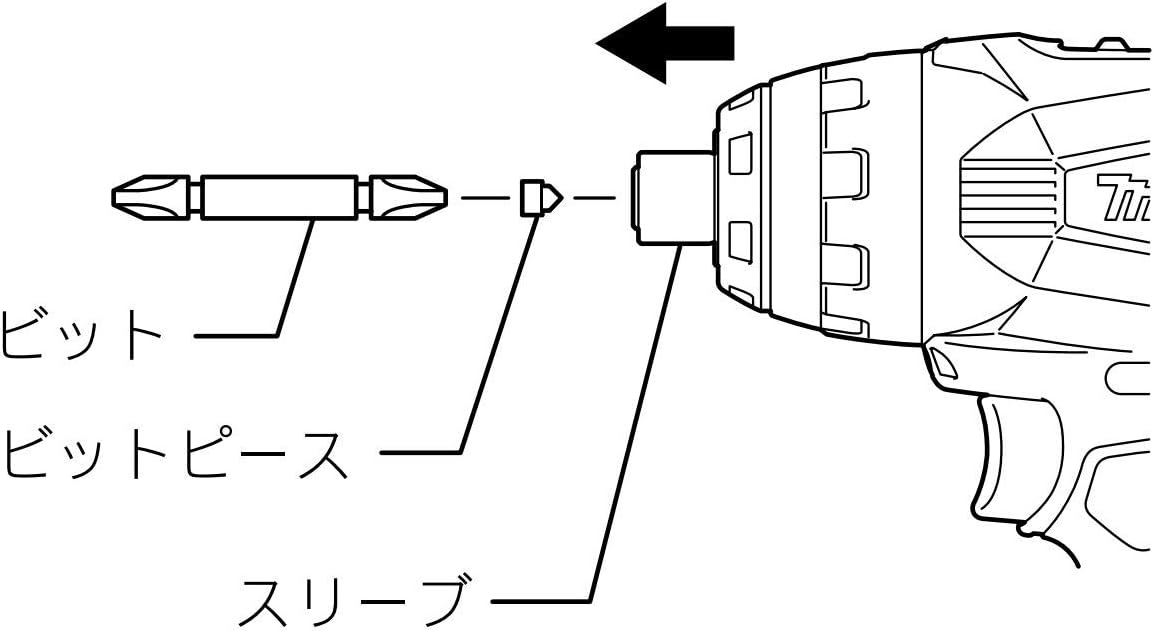 ビット
ビットピース
スリーブ