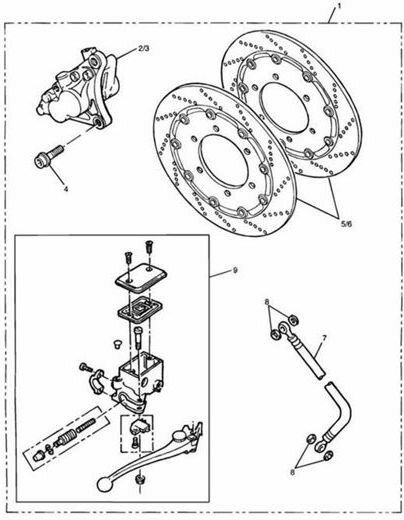 1
2/3
4
5/6
9
8
7
8