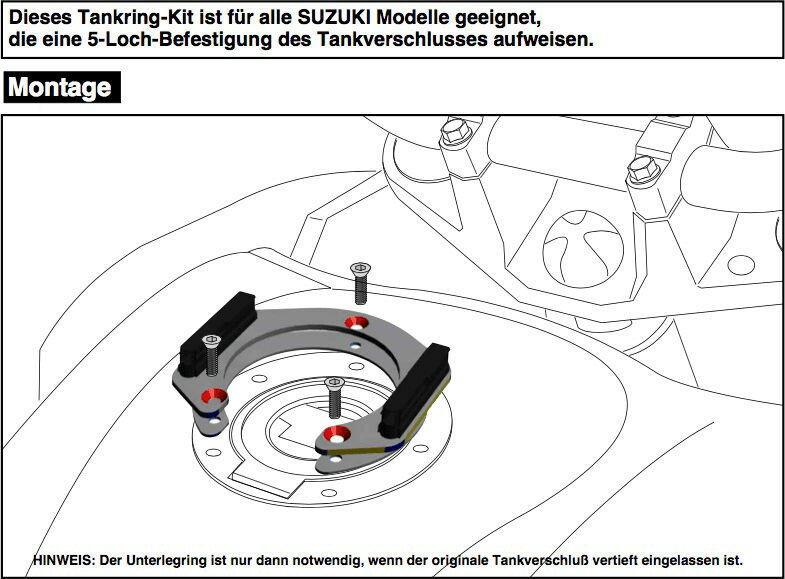 Dieses Tankring-Kit ist für alle SUZUKI Modelle geeignet, die eine 5-Loch-Befestigung des Tankverschlusses aufweisen.

Montage

HINWEIS: Der Unterlegring ist nur dann notwendig, wenn der originale Tankverschluß vertieft eingelassen ist.