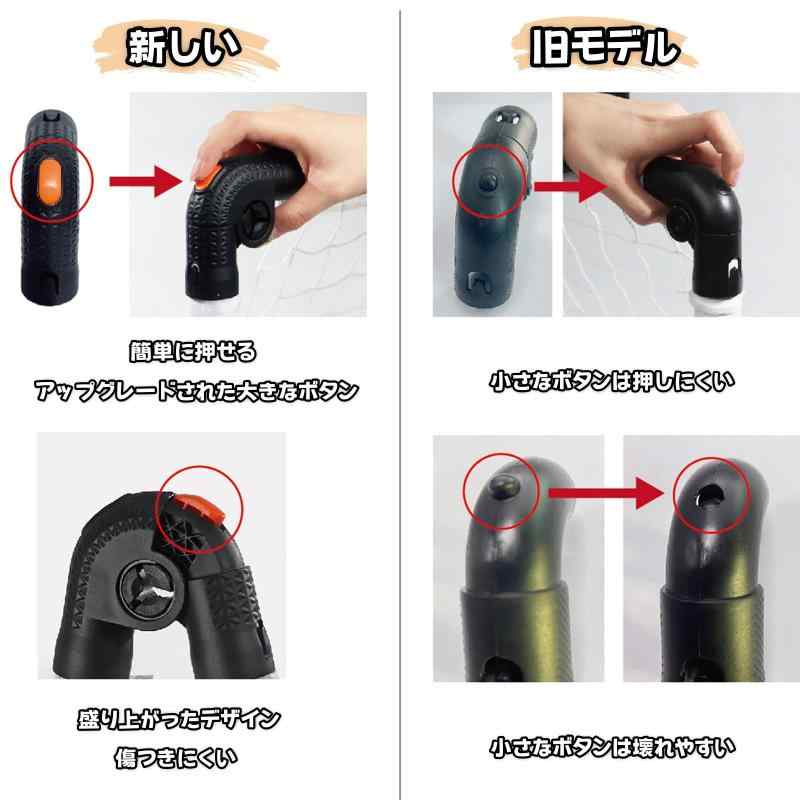 新しい

簡単に押せる
アップグレードされた大きなボタン

盛り上がったデザイン
傷つきにくい

旧モデル

小さなボタンは押しにくい

小さなボタンは壊れやすい