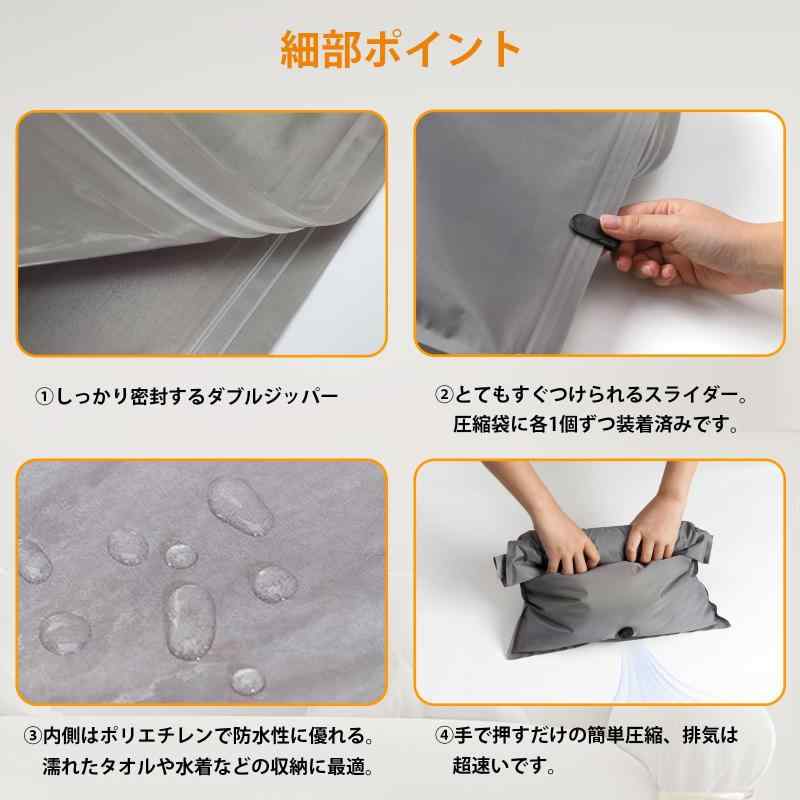 細部ポイント

①しっかり密封するダブルジッパー

②とてもすぐつけられるスライダー。圧縮袋に各1個ずつ装着済みです。

③内側はポリエチレンで防水性に優れる。濡れたタオルや水着などの収納に最適。

④手で押すだけの簡単圧縮、排気は超速いです。