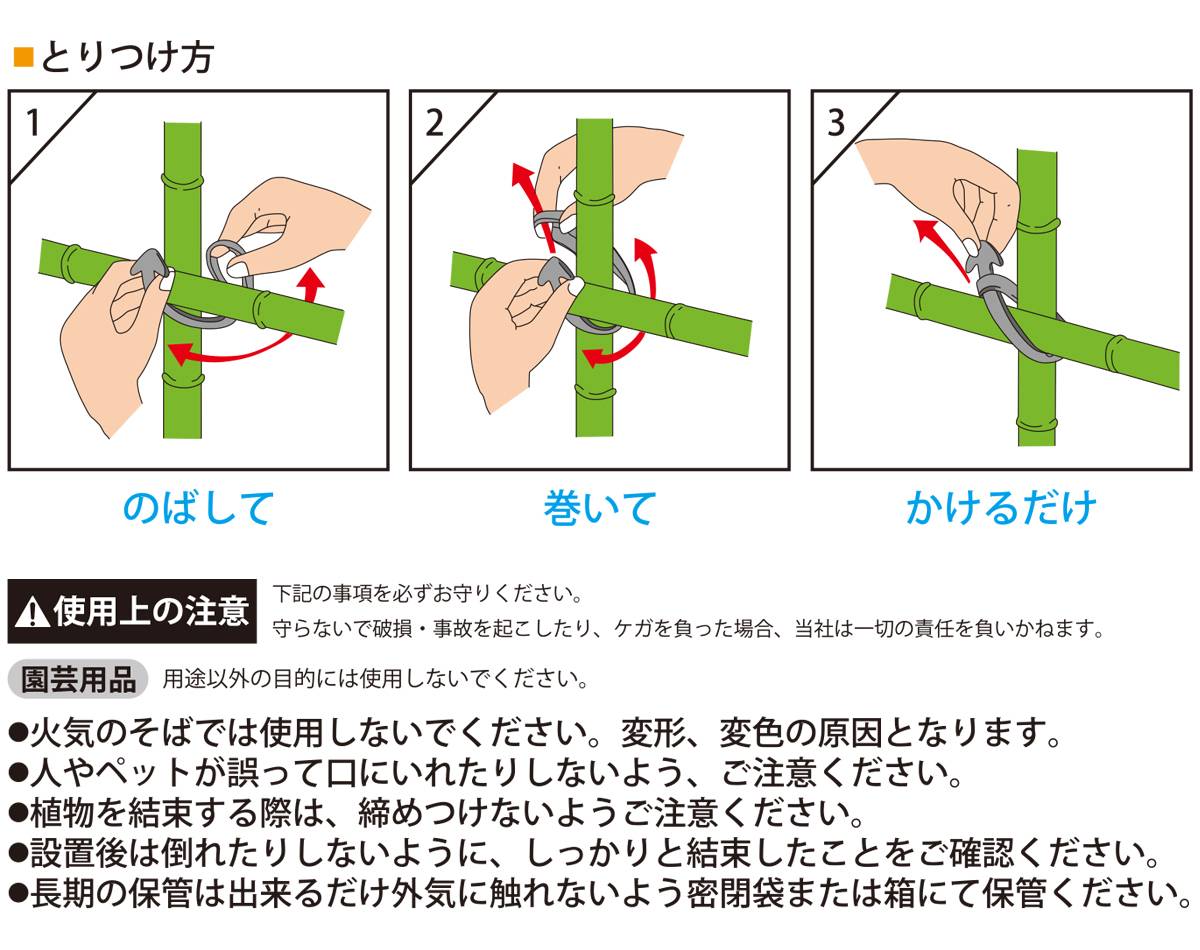 ■とりつけ方

1

のばして

2

巻いて

3

かけるだけ

⚠使用上の注意

下記の事項を必ずお守りください。
守らないで破損・事故を起こしたり、ケガを負った場合、当社は一切の責任を負いかねます。

園芸用品 用途以外の目的には使用しないでください。

●火気のそばでは使用しないでください。変形、変色の原因となります。
●人やペットが誤って口にいれたりしないよう、ご注意ください。
●植物を結束する際は、締めつけないようご注意ください。
●設置後は倒れたりしないように、しっかりと結束したことをご確認ください。
●長期の保管は出来るだけ外気に触れないよう密閉袋または箱にて保管ください。