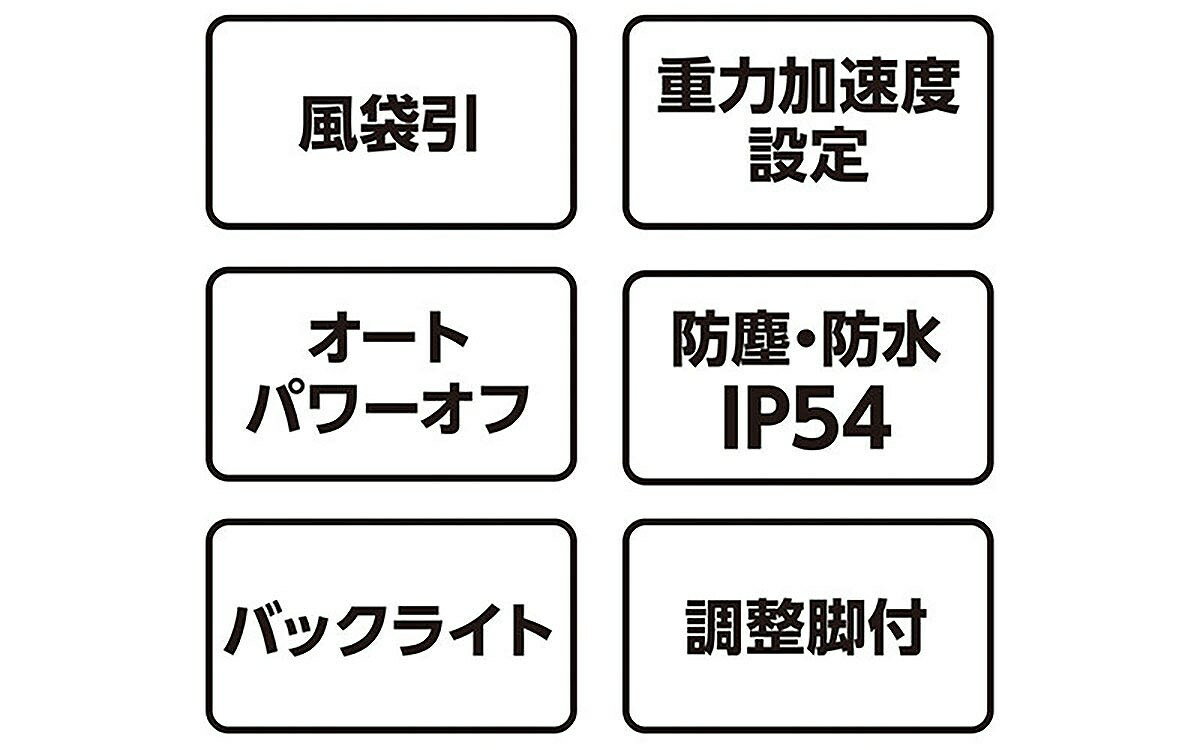 風袋引

重力加速度
設定

オート
パワーオフ

防塵・防水
IP54

バックライト

調整脚付