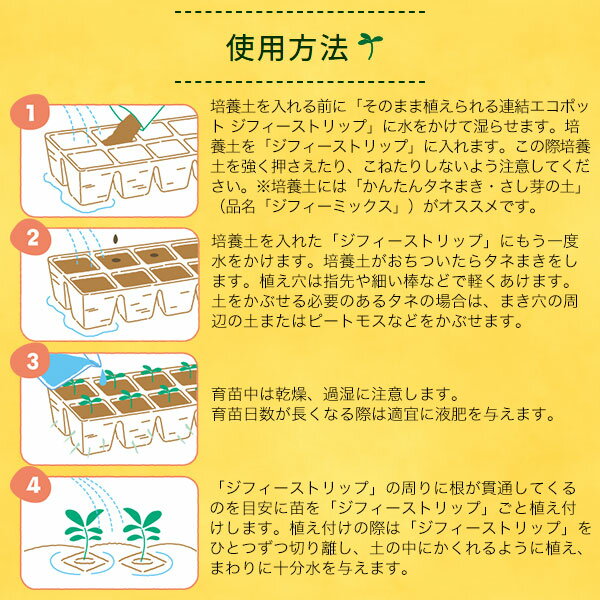 使用方法

1

培養土を入れる前に「そのまま植えられる連結エコポット ジフィーストリップ」に水をかけて湿らせます。培養土を「ジフィーストリップ」に入れます。この際培養土を強く押さえたり、こねたりしないよう注意してください。※培養土には「かんたんタネまき・さし芽の土」（品名「ジフィーミックス」）がオススメです。

2

培養土を入れた「ジフィーストリップ」にもう一度水をかけます。培養土がおちついたらタネまきをします。植え穴は指先や細い棒などで軽くあけます。土をかぶせる必要のあるタネの場合は、まき穴の周辺の土またはピートモスなどをかぶせます。

3

育苗中は乾燥、過湿に注意します。
育苗日数が長くなる際は適宜に液肥を与えます。

4

「ジフィーストリップ」の周りに根が貫通してくるのを目安に苗を「ジフィーストリップ」ごと植え付けします。植え付けの際は「ジフィーストリップ」をひとつずつ切り離し、土の中にかくれるように植え、まわりに十分水を与えます。