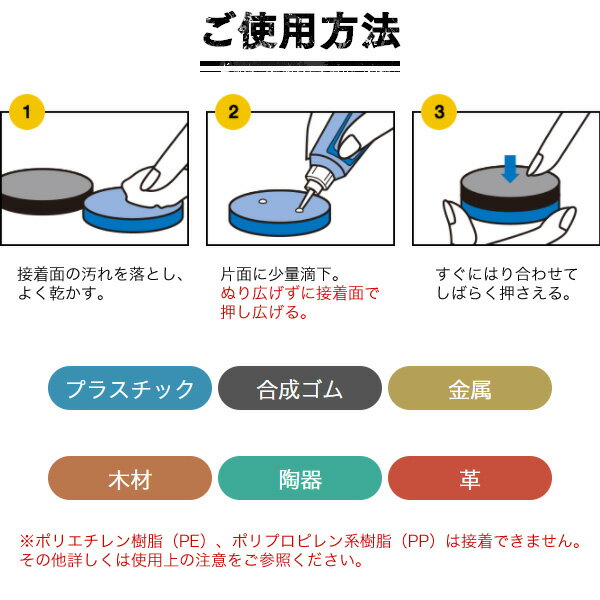 ご使用方法

1
接着面の汚れを落とし、よく乾かす。

2
片面に少量滴下。
ぬり広げずに接着面で押し広げる。

3
すぐにはり合わせてしばらく押さえる。

プラスチック
合成ゴム
金属
木材
陶器
革

※ポリエチレン樹脂（PE）、ポリプロピレン系樹脂（PP）は接着できません。
その他詳しくは使用上の注意をご参照ください。