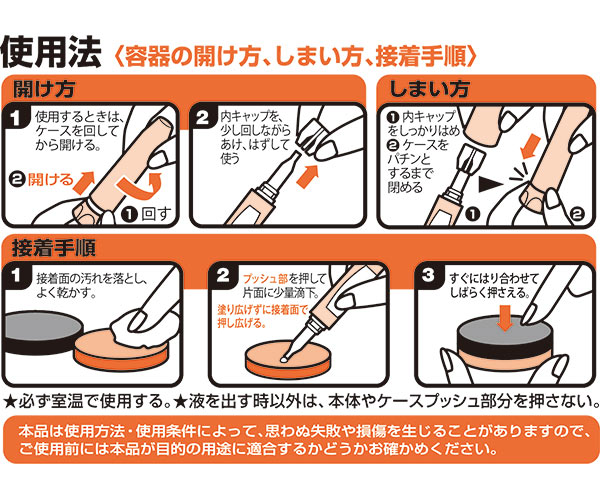 使用法〈容器の開け方、しまい方、接着手順〉

開け方

1 使用するときは、ケースを回してから開ける。

❷開ける

❶回す

2 内キャップを、少し回しながらあけ、はずして使う

しまい方

❶内キャップをしっかりはめ
❷ケースをパチンとするまで閉める

❶ ❷

接着手順

1 接着面の汚れを落とし、よく乾かす。

2 プッシュ部を押して片面に少量滴下。
塗り広げずに接着面で押し広げる。

3 すぐにはり合わせてしばらく押さえる。

★必ず室温で使用する。★液を出す時以外は、本体やケースプッシュ部分を押さない。

本品は使用方法・使用条件によって、思わぬ失敗や損傷を生じることがありますので、ご使用前には本品が目的の用途に適合するかどうかお確かめください。