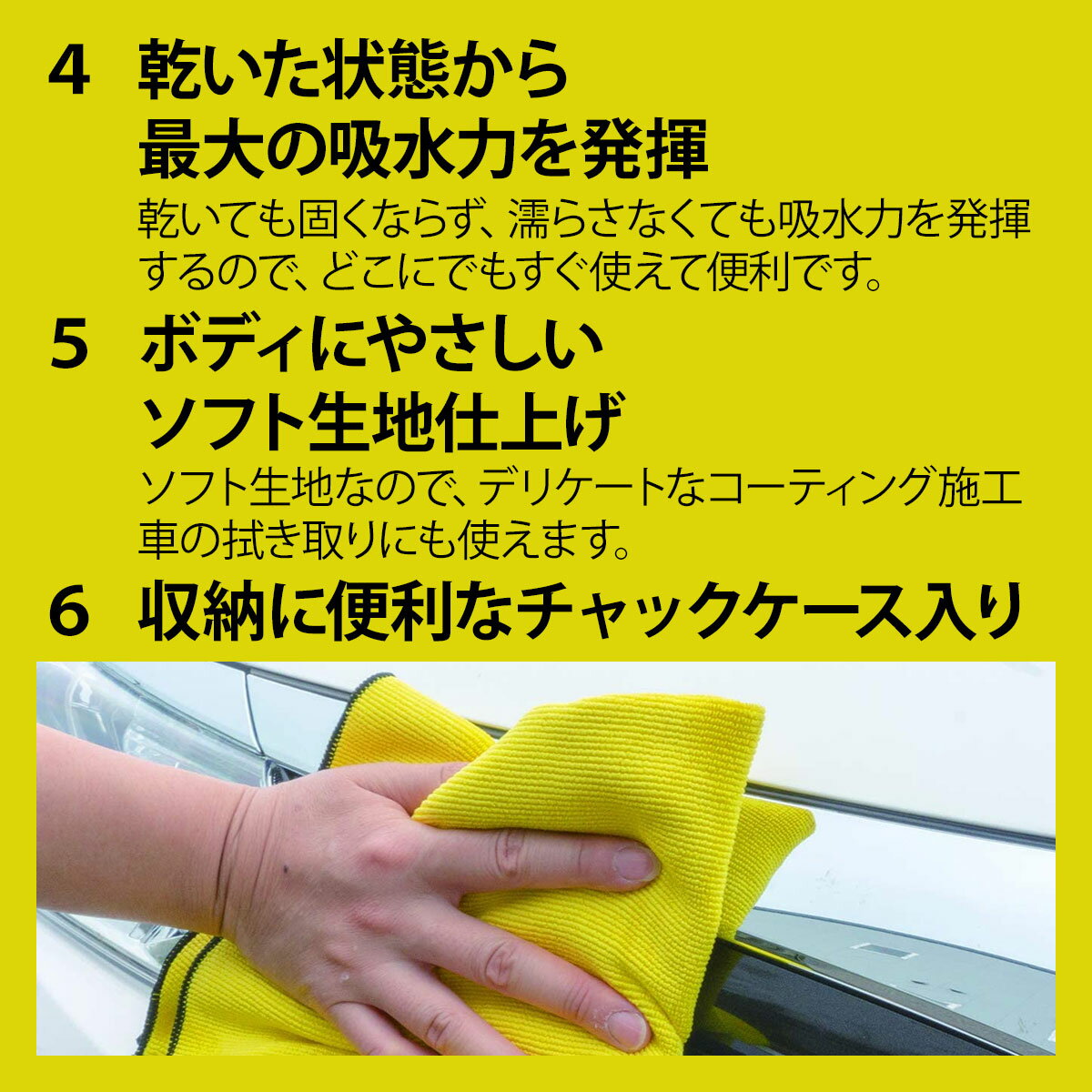 4 乾いた状態から最大の吸水力を発揮

乾いても固くならず、濡らさなくても吸水力を発揮するので、どこにでもすぐ使えて便利です。

5 ボディにやさしいソフト生地仕上げ

ソフト生地なので、デリケートなコーティング施工車の拭き取りにも使えます。

6 収納に便利なチャックケース入り